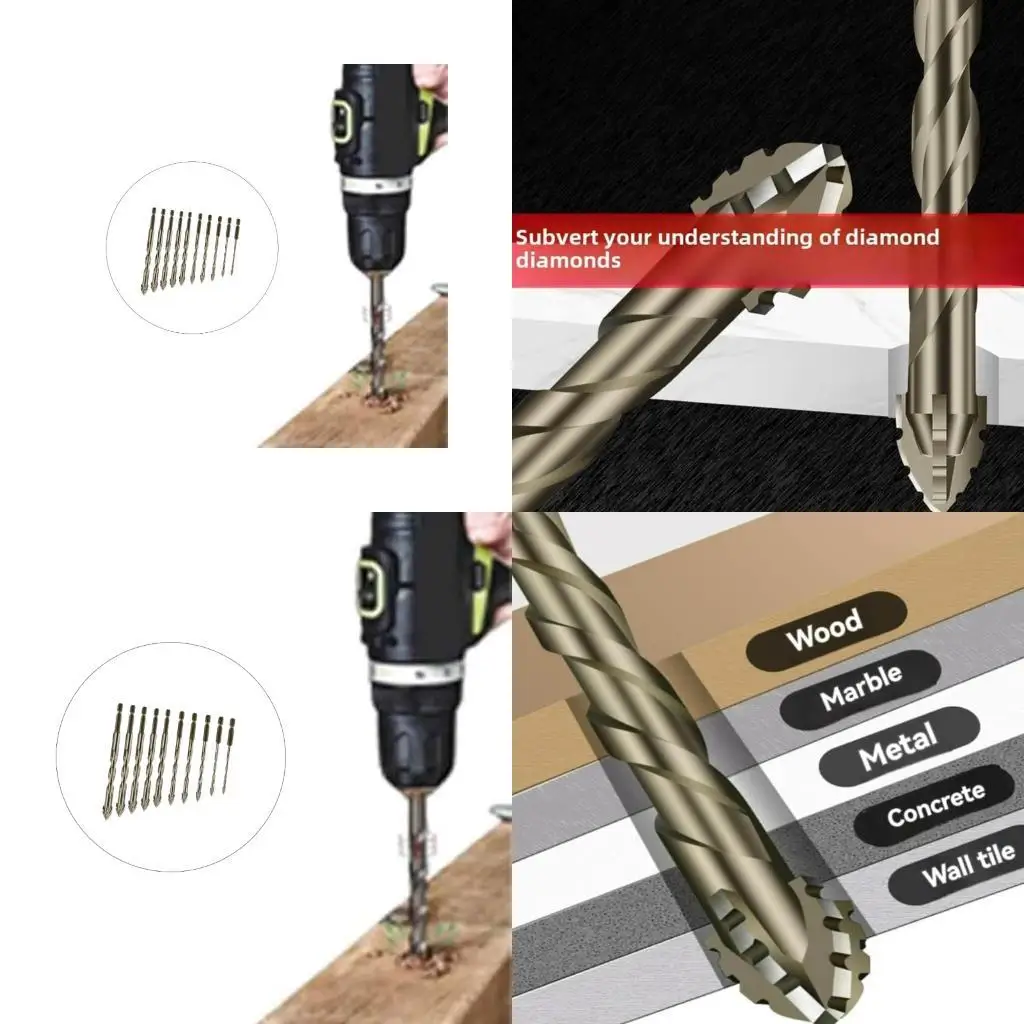 Subvert your understanding of diamond diamonds

Wood

Marble

Metal

Concrete

Wall tile