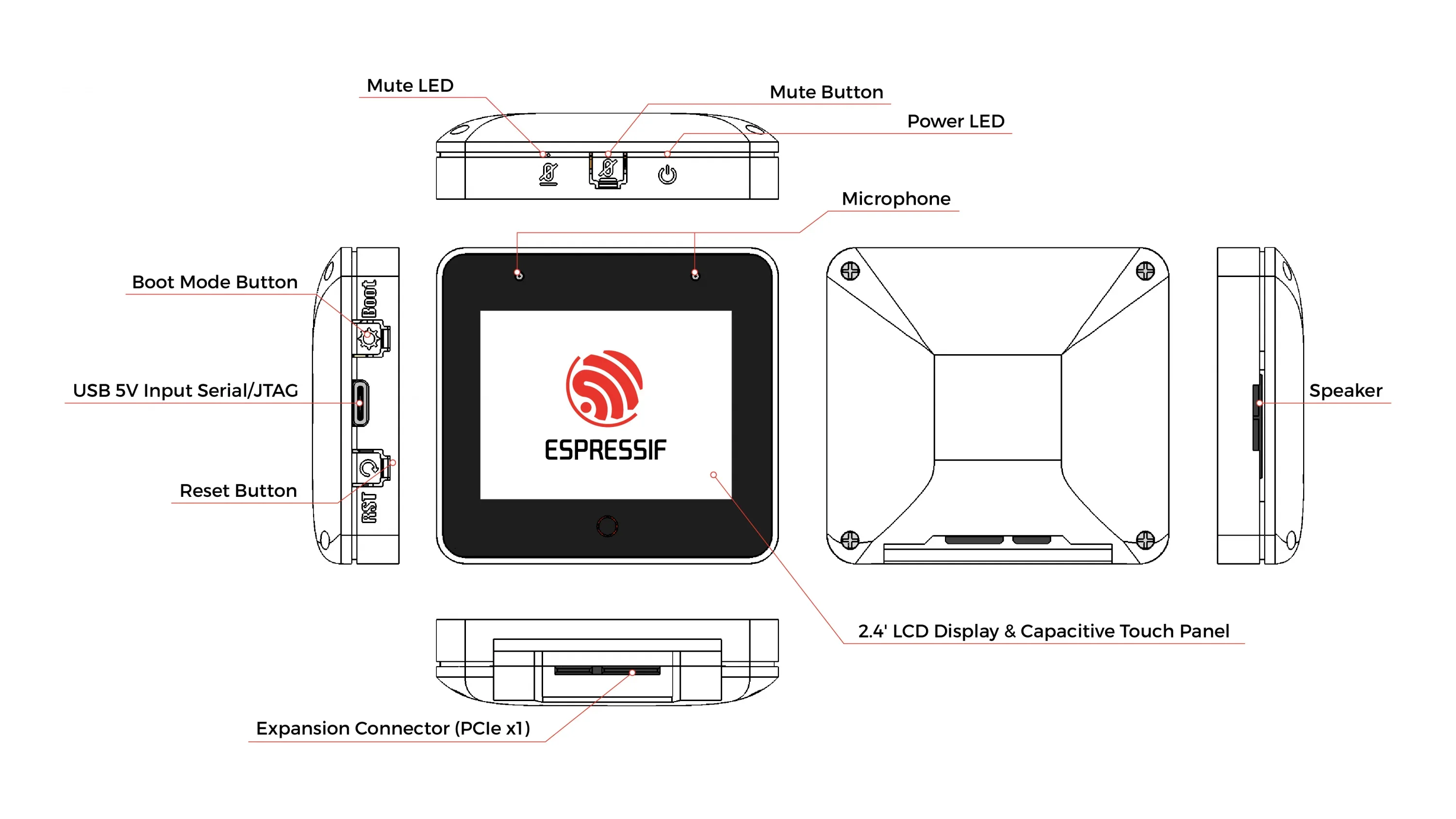 Mute LED

Mute Button

Power LED

Microphone

Boot Mode Button

Boot

USB 5V Input Serial/JTAG

Reset Button

RST

ESPRESSIF

Speaker

2.4' LCD Display & Capacitive Touch Panel

Expansion Connector (PCIe x1)