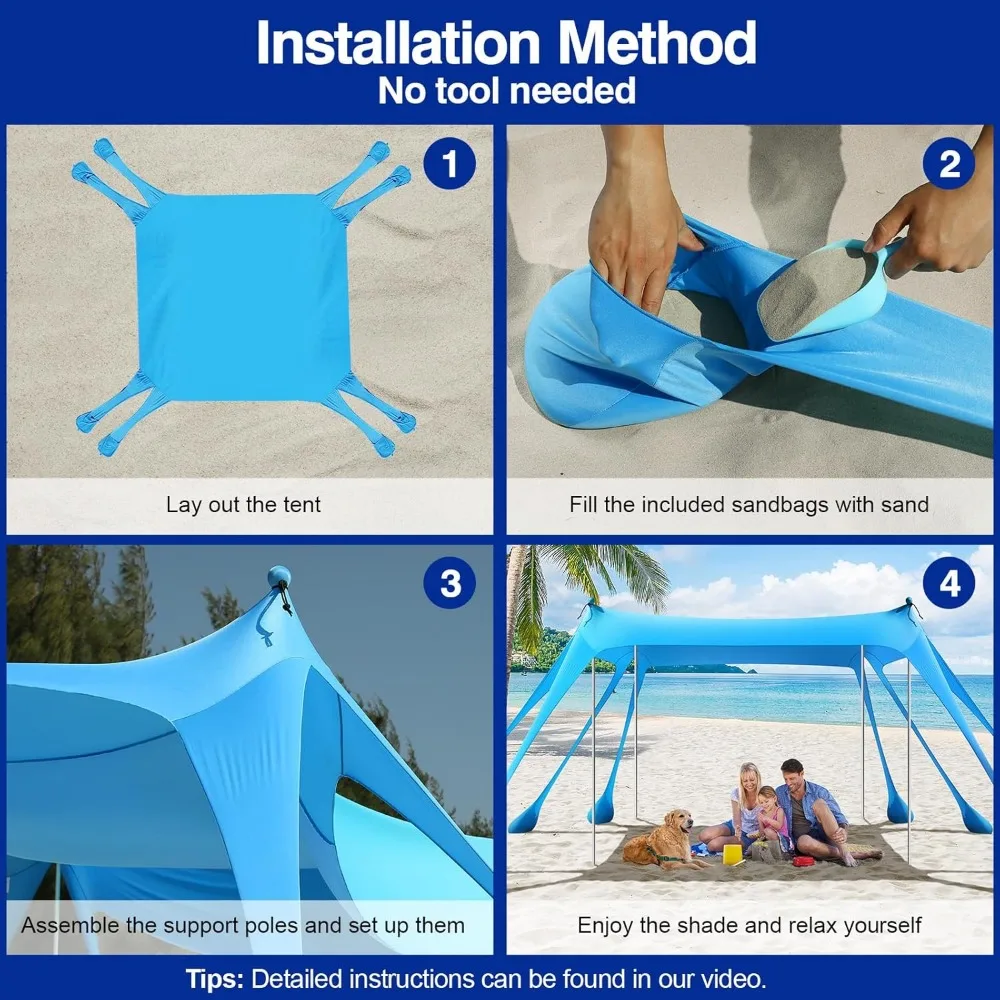 Installation Method
No tool needed

1
Lay out the tent

2
Fill the included sandbags with sand

3
Assemble the support poles and set up them

4
Enjoy the shade and relax yourself

Tips: Detailed instructions can be found in our video.