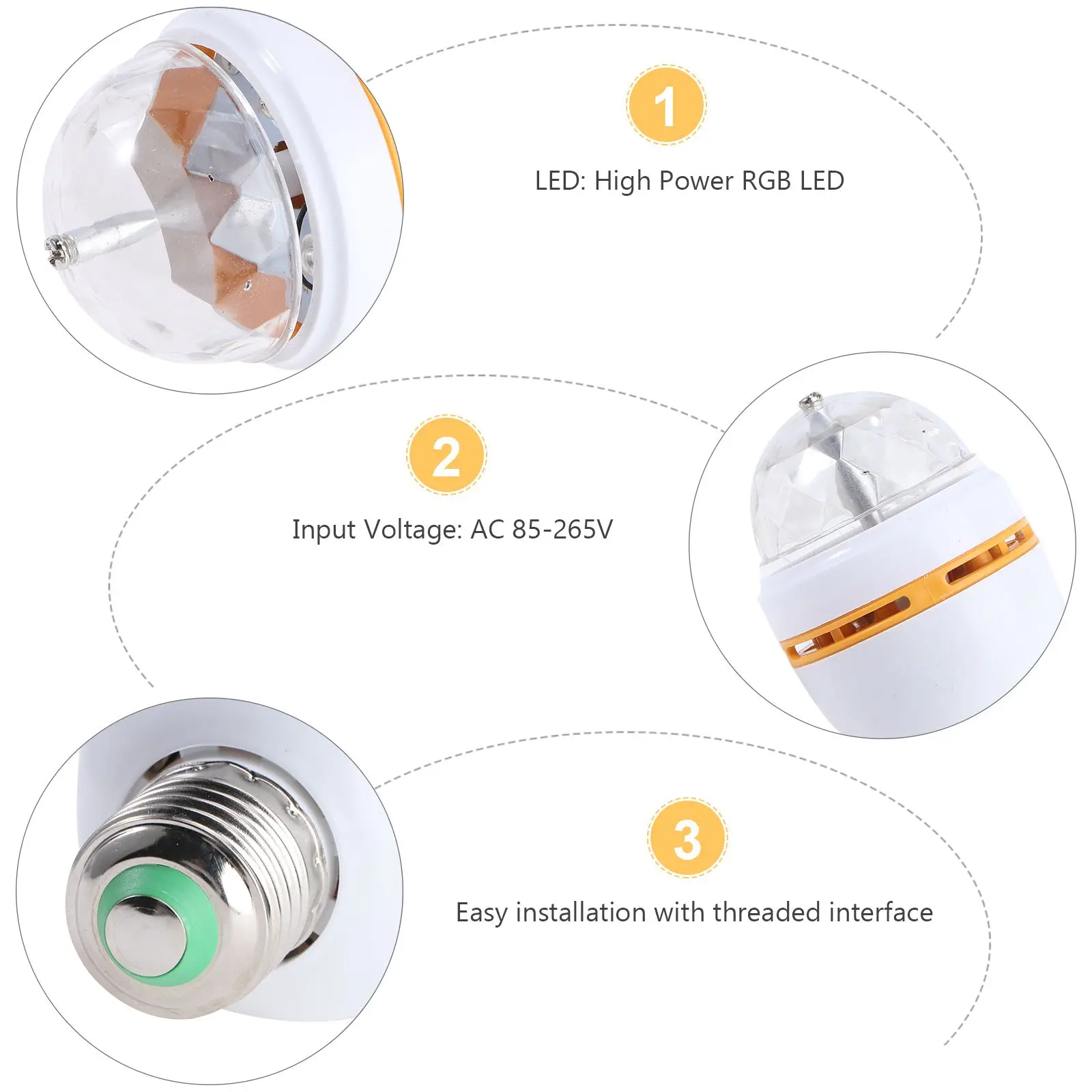 1

LED: High Power RGB LED

2

Input Voltage: AC 85-265V

3

Easy installation with threaded interface