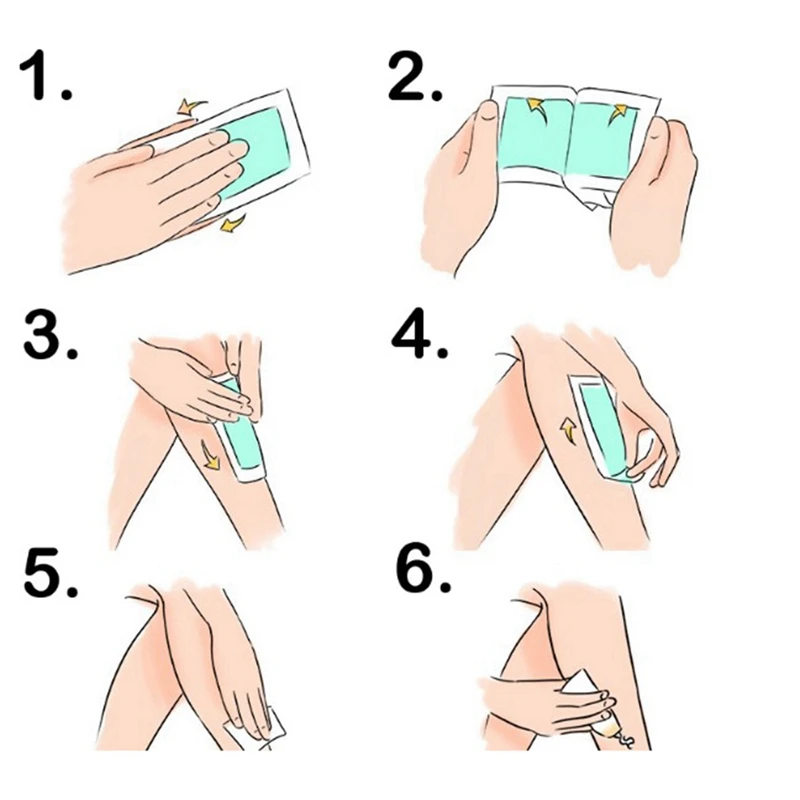 1.

2.

3.

4.

5.

6.