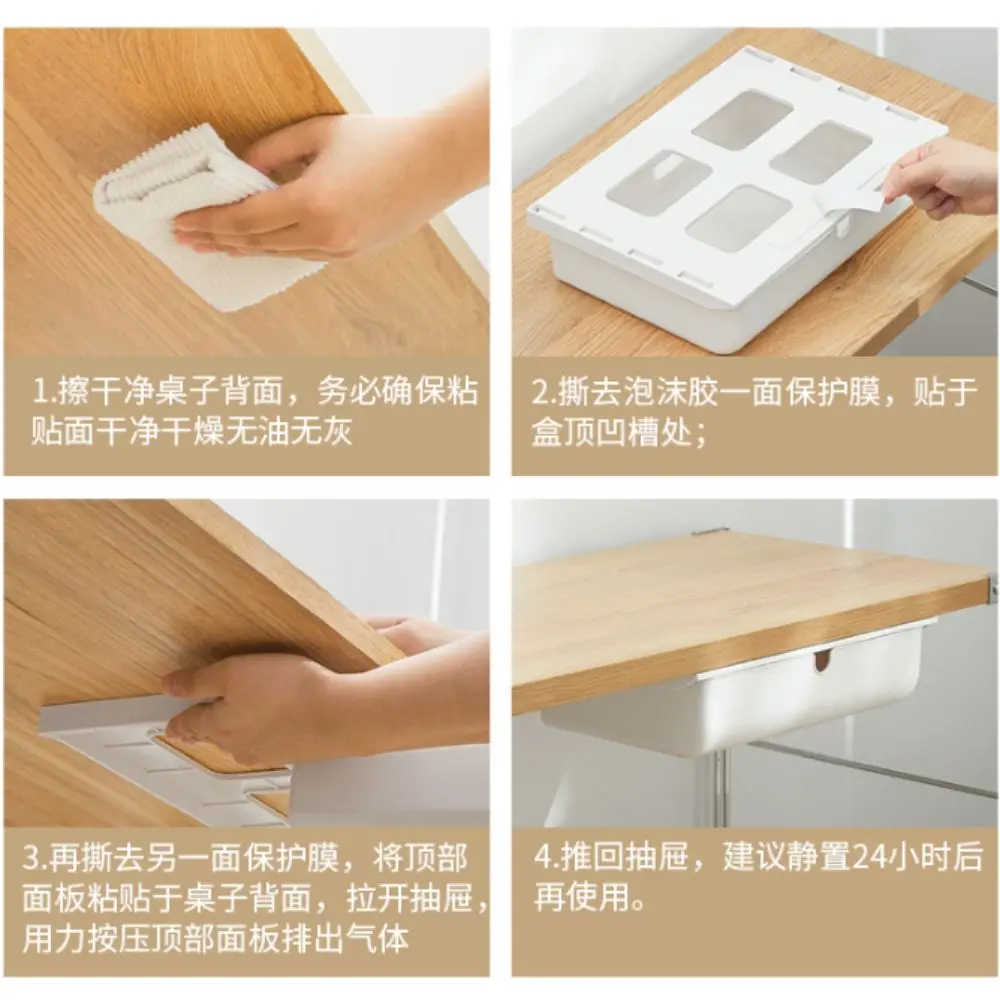 1.擦干净桌子背面，务必确保粘贴面干净干燥无油无灰

2.撕去泡沫胶一面保护膜，贴于盒顶凹槽处；

3.再撕去另一面保护膜，将顶部面板粘贴于桌子背面，拉开抽屉，用力按压顶部面板排出气体

4.推回抽屉，建议静置24小时后再使用。