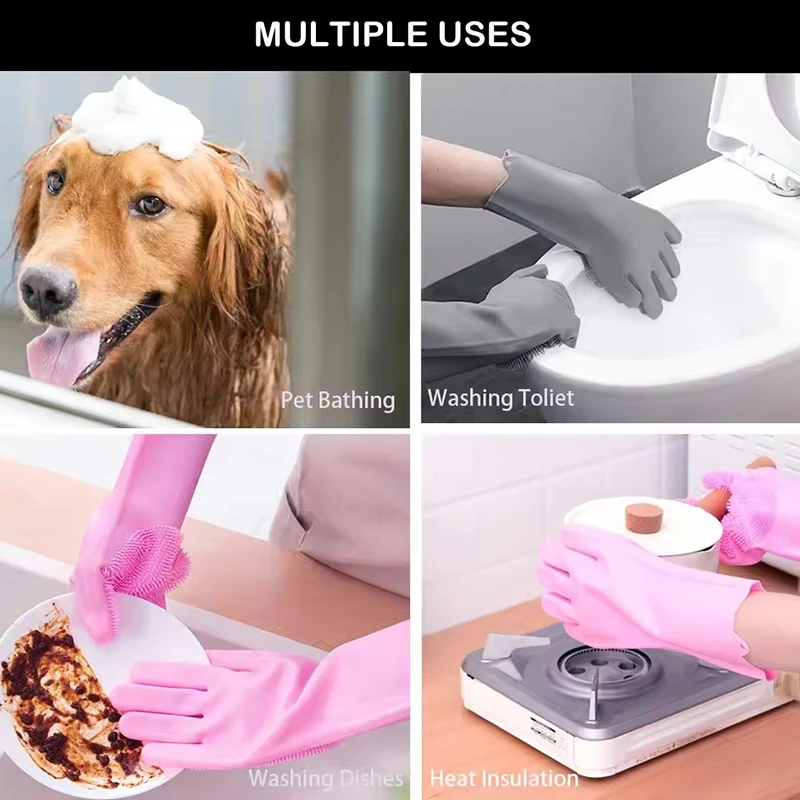 MULTIPLE USES

Pet Bathing

Washing Toliet

Washing Dishes

Heat Insulation