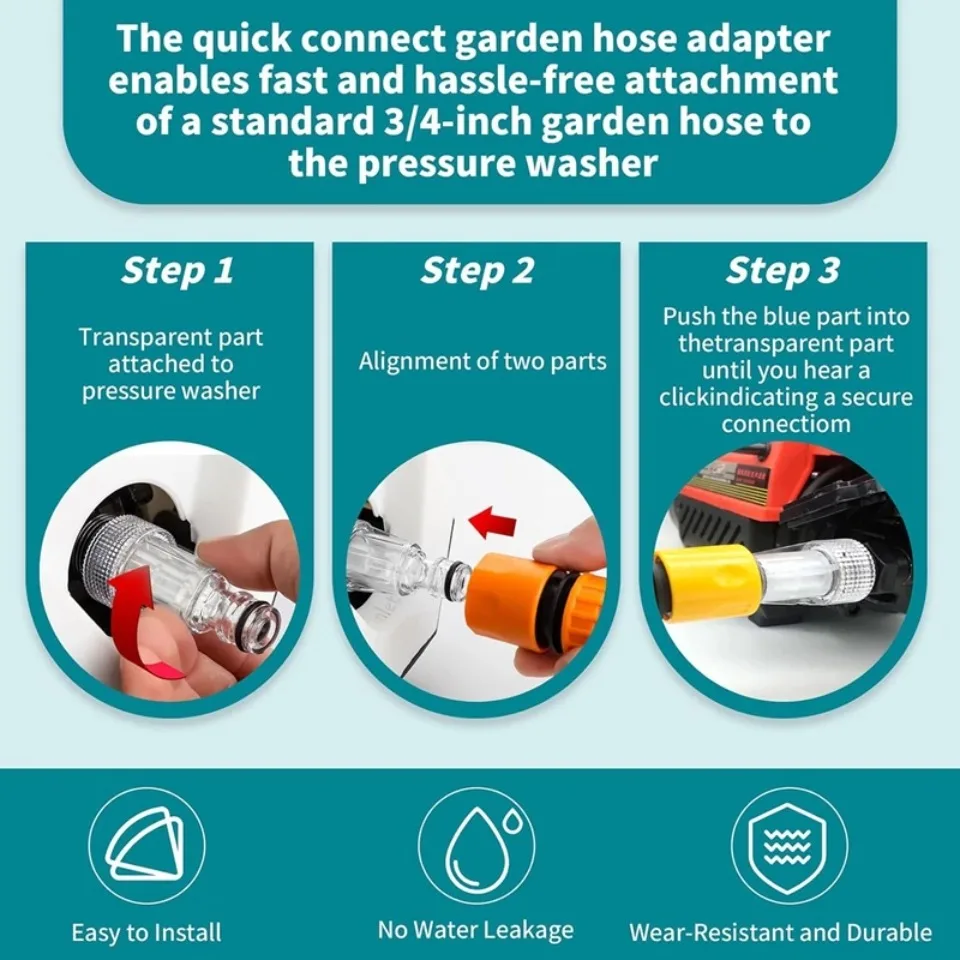 The quick connect garden hose adapter enables fast and hassle-free attachment of a standard 3/4-inch garden hose to the pressure washer

Step 1

Transparent part attached to pressure washer

Step 2

Alignment of two parts

Step 3

Push the blue part into thetransparent part until you hear a clickindicating a secure connectiom

Easy to Install

No Water Leakage

Wear-Resistant and Durable