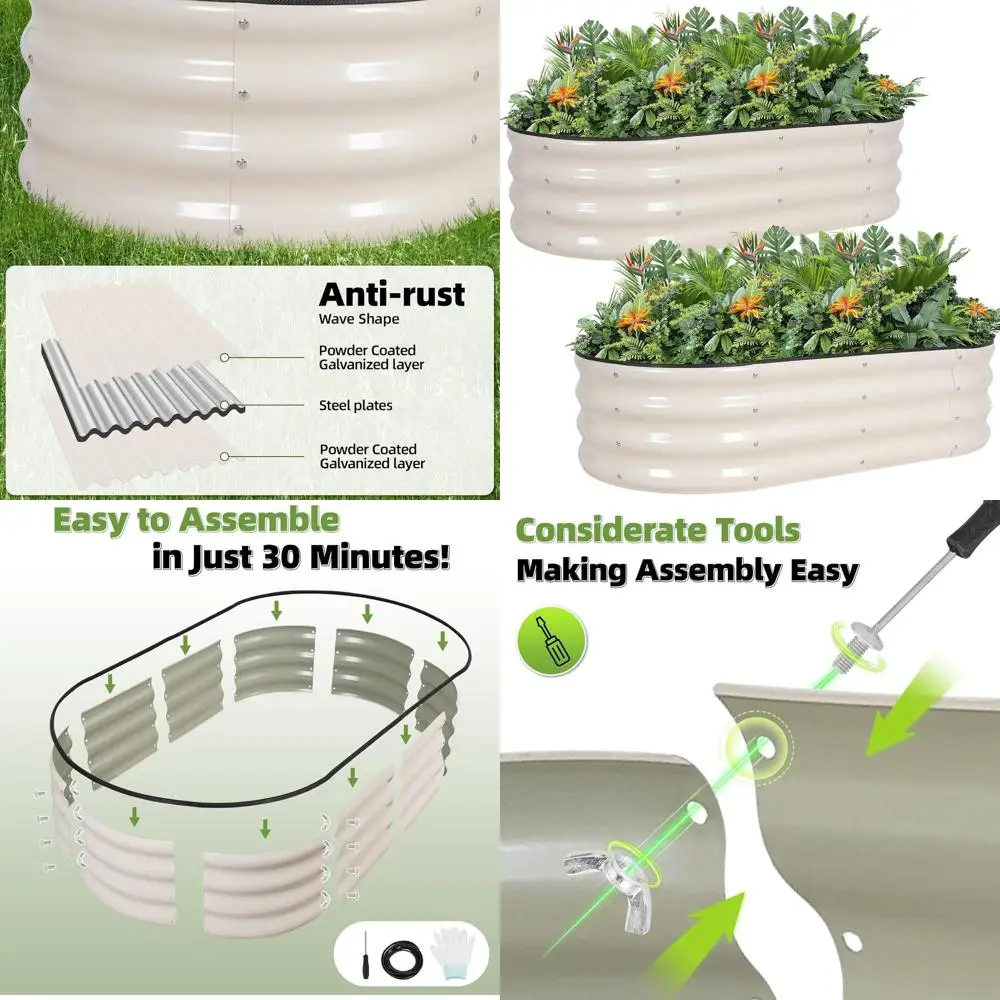 Anti-rust
Wave Shape

Powder Coated
Galvanized layer

Steel plates

Powder Coated
Galvanized layer

Easy to Assemble
in Just 30 Minutes!

Considerate Tools
Making Assembly Easy