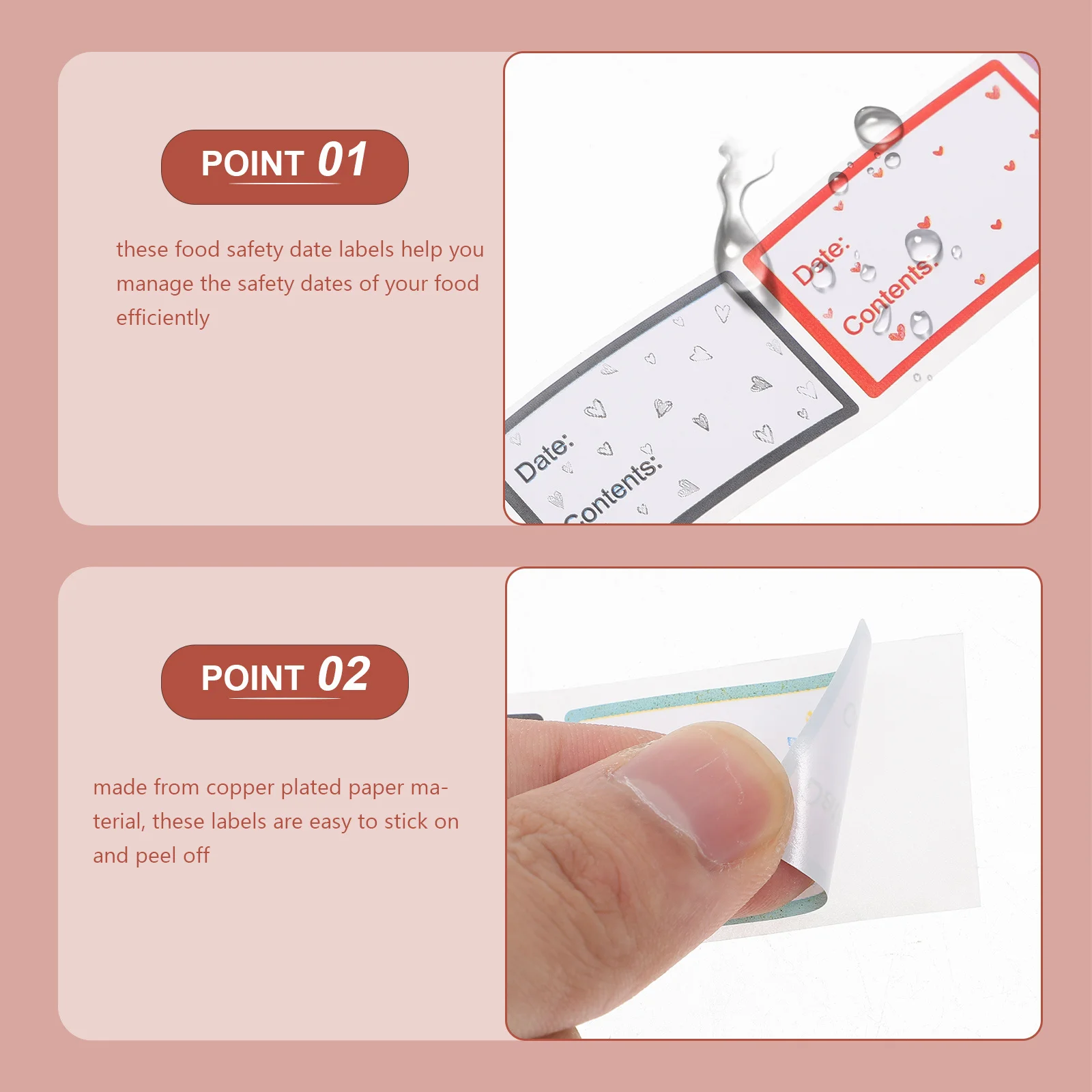 POINT 01

these food safety date labels help you manage the safety dates of your food efficiently

Date:
Contents:

Date:
Contents:

POINT 02

made from copper plated paper material, these labels are easy to stick on and peel off