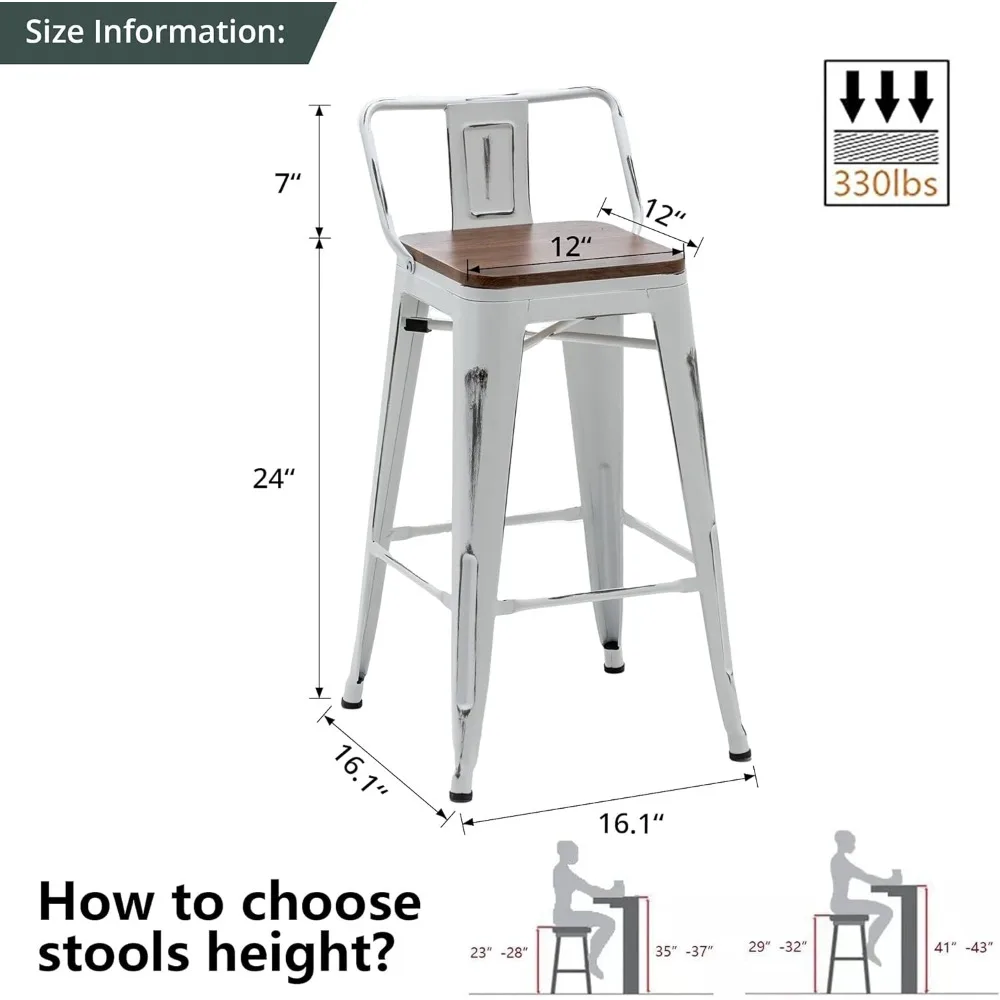 Size Information:

330lbs

7"

12"

12"

24"

16.1"

16.1"

How to choose stools height?

23" -28"

35" -37"

29" -32"

41" -43"