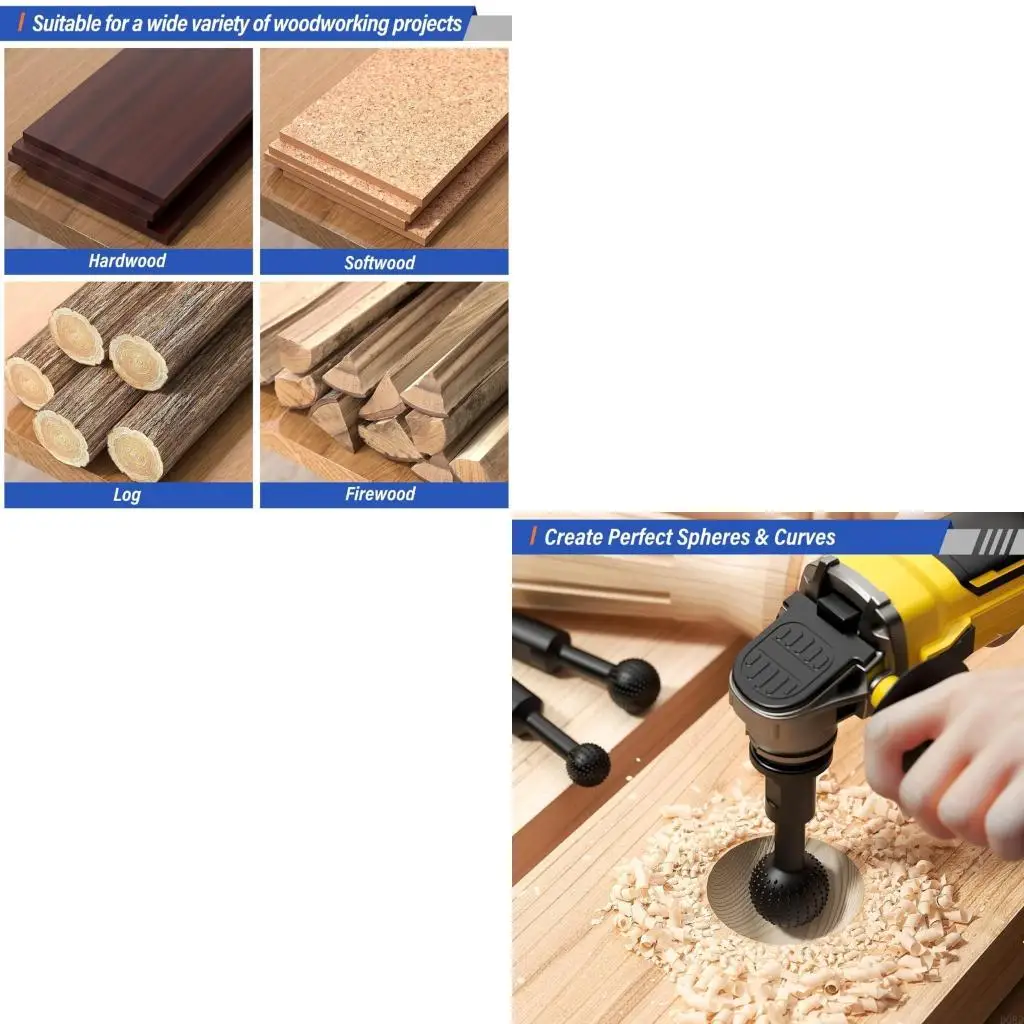 Suitable for a wide variety of woodworking projects

Hardwood

Softwood

Log

Firewood

Create Perfect Spheres & Curves