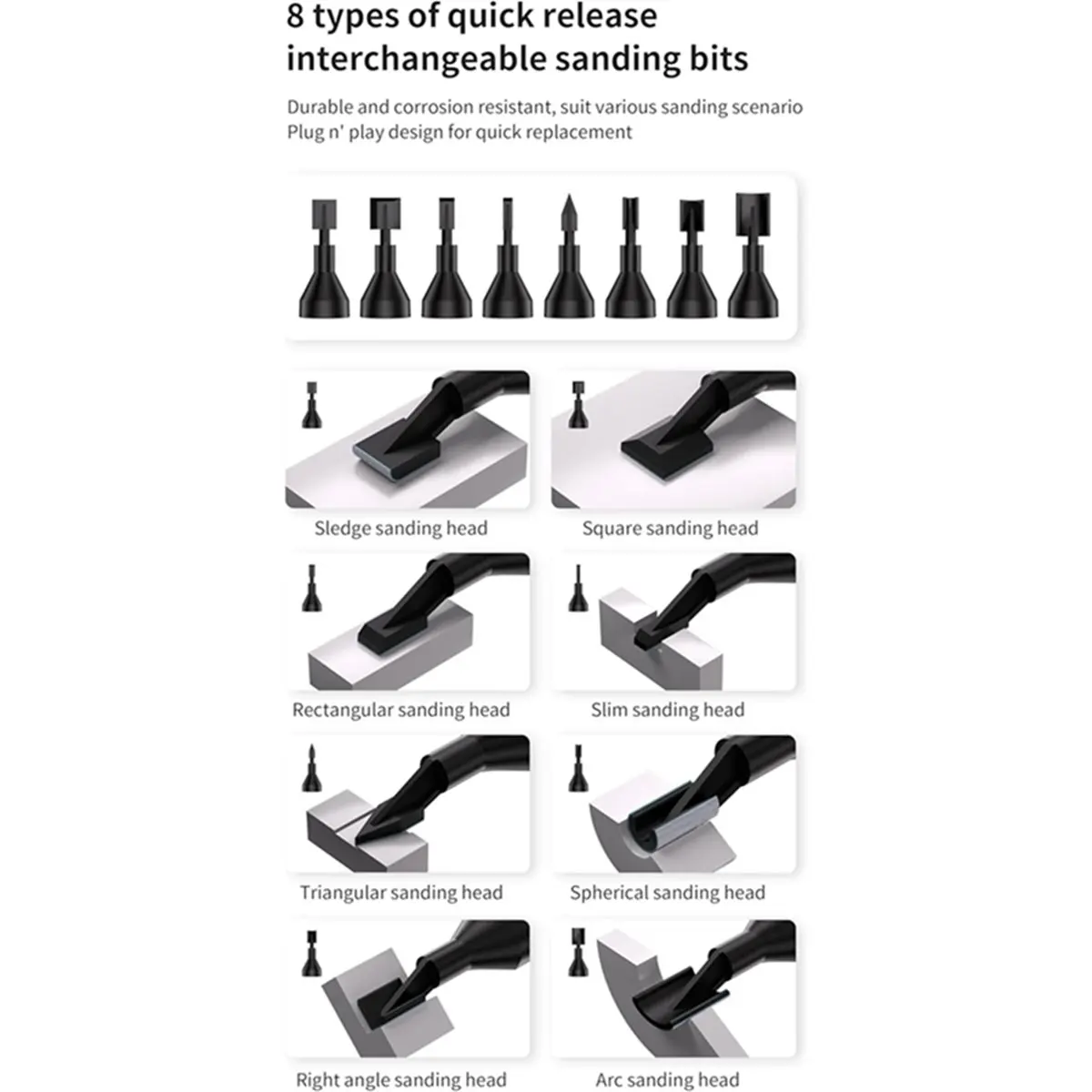 8 types of quick release interchangeable sanding bits

Durable and corrosion resistant, suit various sanding scenario
Plug n' play design for quick replacement

Sledge sanding head

Square sanding head

Rectangular sanding head

Slim sanding head

Triangular sanding head

Spherical sanding head

Right angle sanding head

Arc sanding head