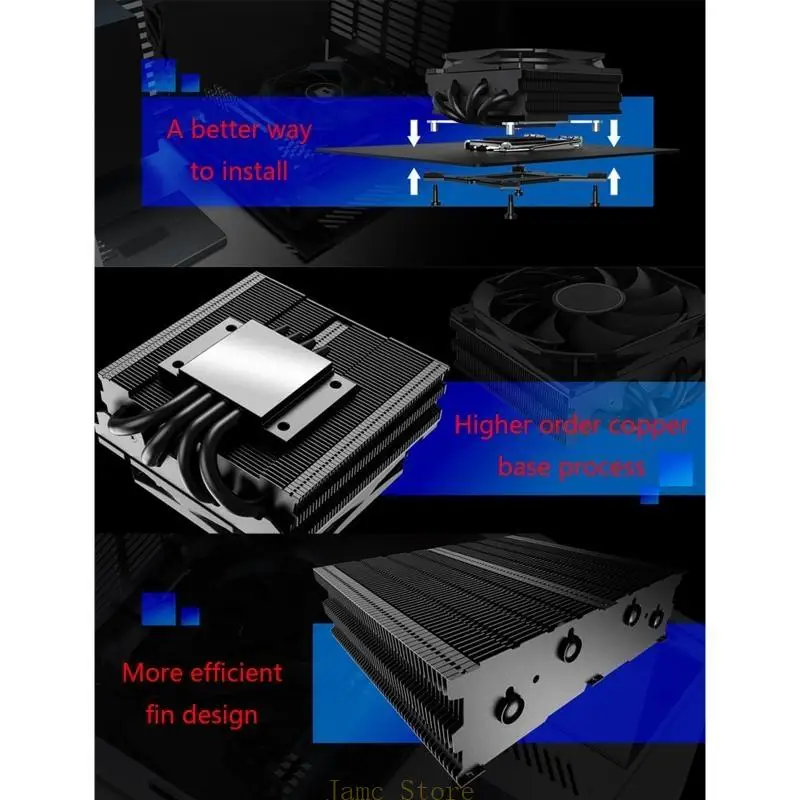 A better way to install

Higher order copper base process

More efficient fin design

Jamc Store