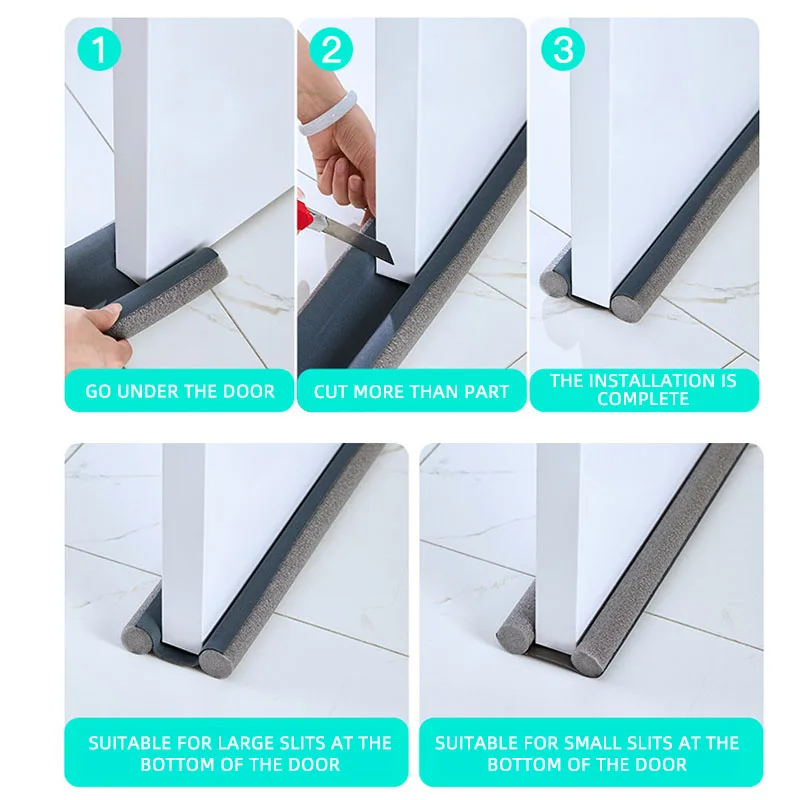 1

GO UNDER THE DOOR

2

CUT MORE THAN PART

3

THE INSTALLATION IS COMPLETE

SUITABLE FOR LARGE SLITS AT THE BOTTOM OF THE DOOR

SUITABLE FOR SMALL SLITS AT THE BOTTOM OF THE DOOR