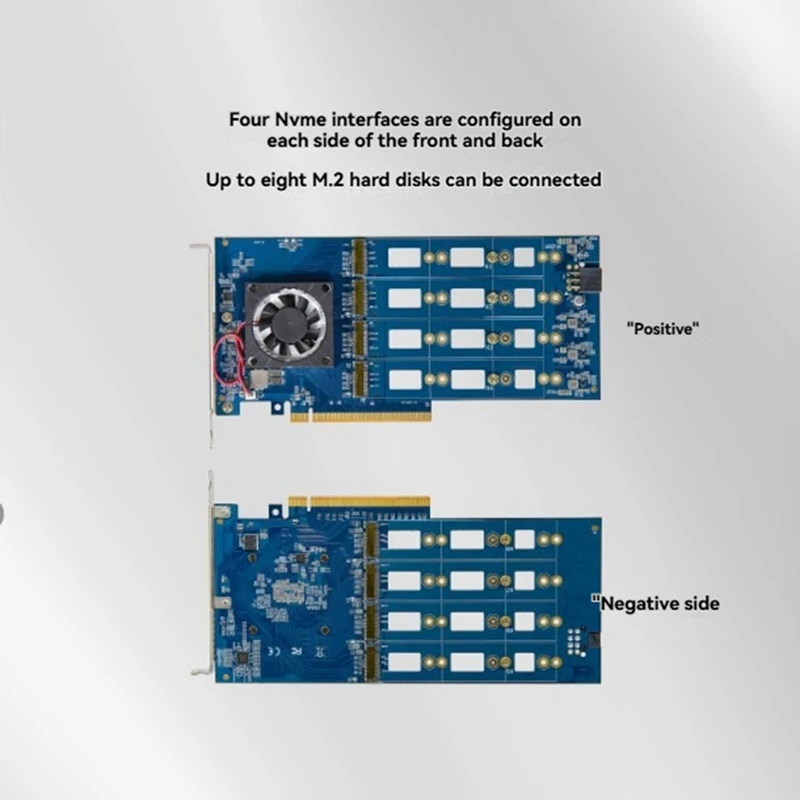 Four Nvme interfaces are configured on each side of the front and back

Up to eight M.2 hard disks can be connected

"Positive"

"Negative side