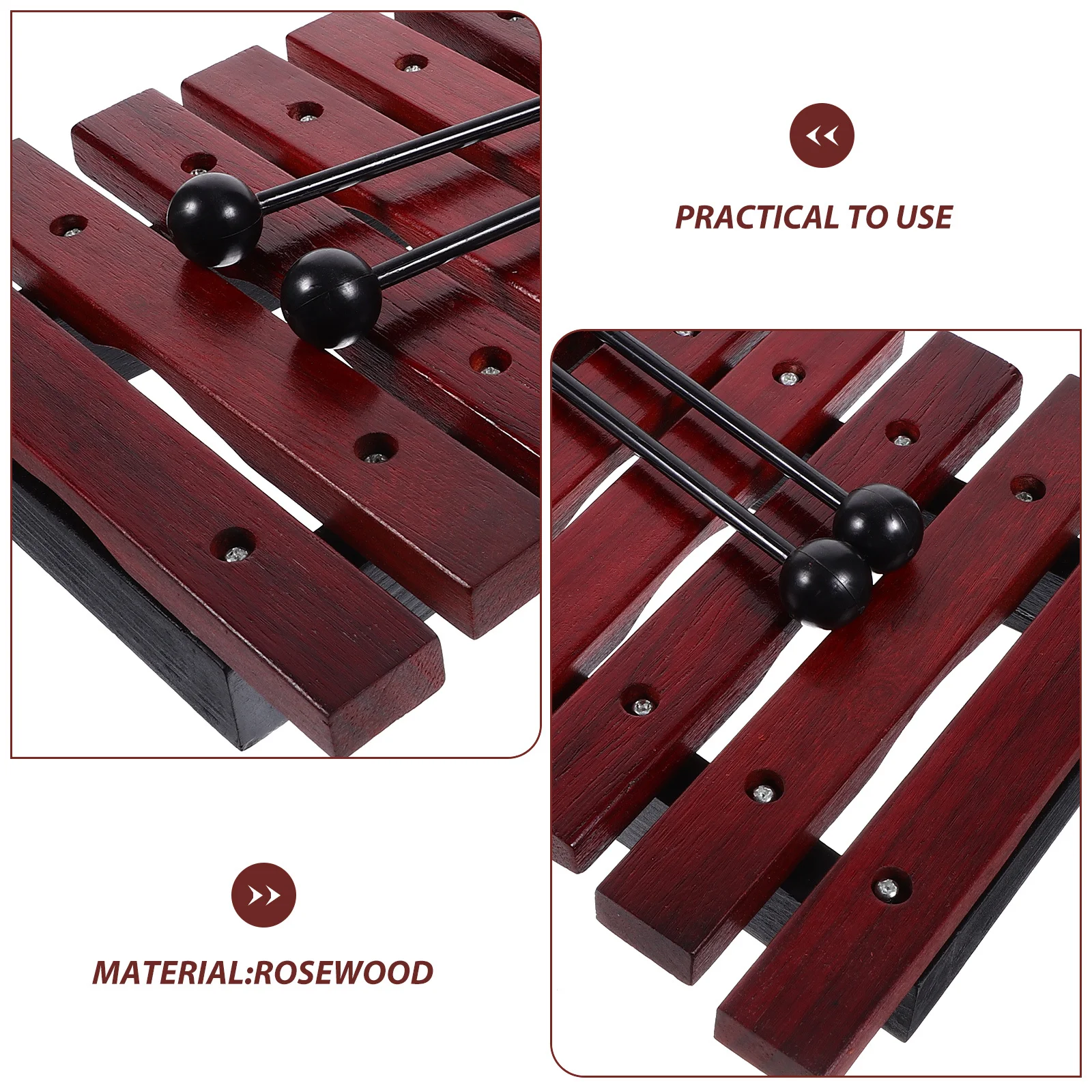 PRACTICAL TO USE

MATERIAL:ROSEWOOD