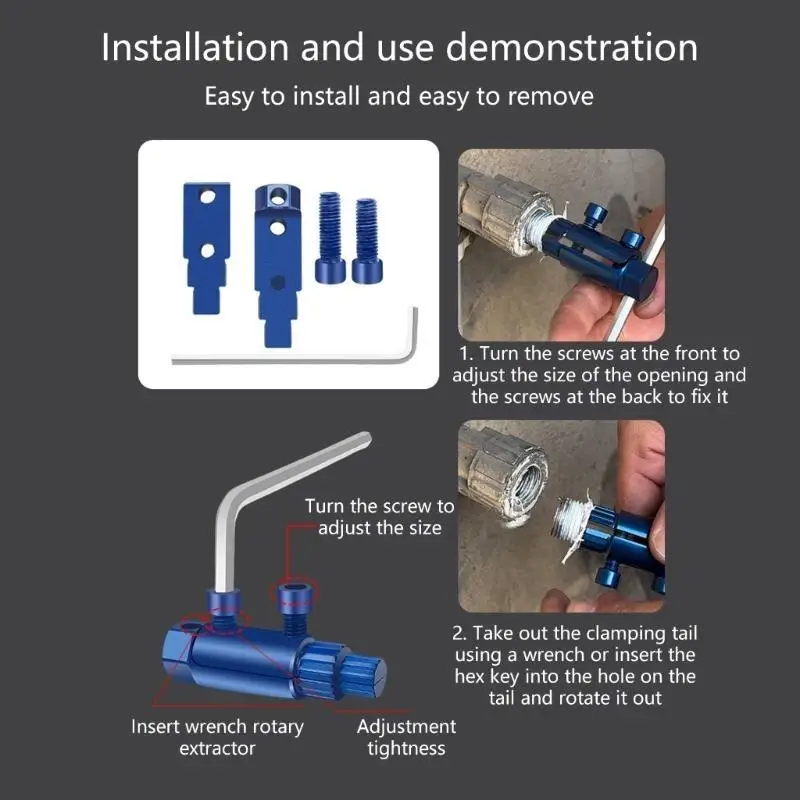 Installation and use demonstration

Easy to install and easy to remove

1. Turn the screws at the front to adjust the size of the opening and the screws at the back to fix it

Turn the screw to adjust the size

2. Take out the clamping tail using a wrench or insert the hex key into the hole on the tail and rotate it out

Insert wrench rotary extractor

Adjustment tightness