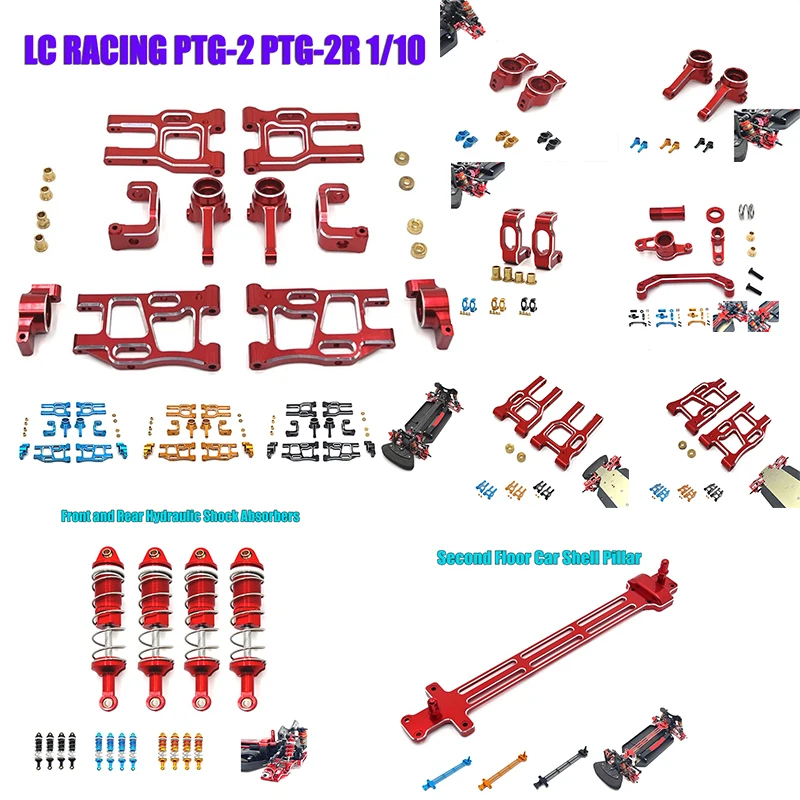 LC RACING PTG-2 PTG-2R 1/10

Front and Rear Hydraulic Shock Absorbers

Second Floor Car Shell Pillar