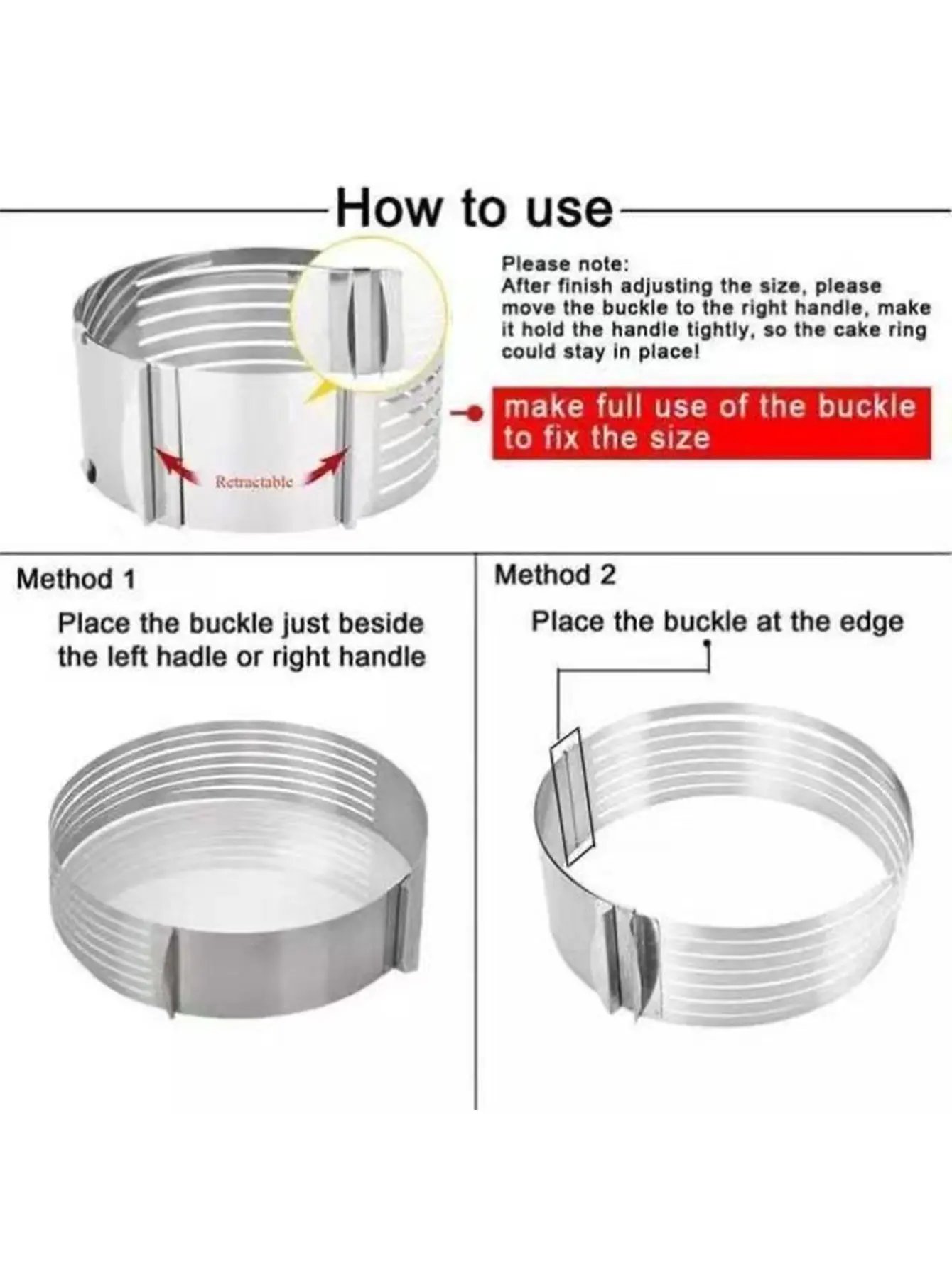 How to use

Retractable

Please note:
After finish adjusting the size, please move the buckle to the right handle, make it hold the handle tightly, so the cake ring could stay in place!

make full use of the buckle to fix the size

Method 1

Place the buckle just beside the left hadle or right handle

Method 2

Place the buckle at the edge