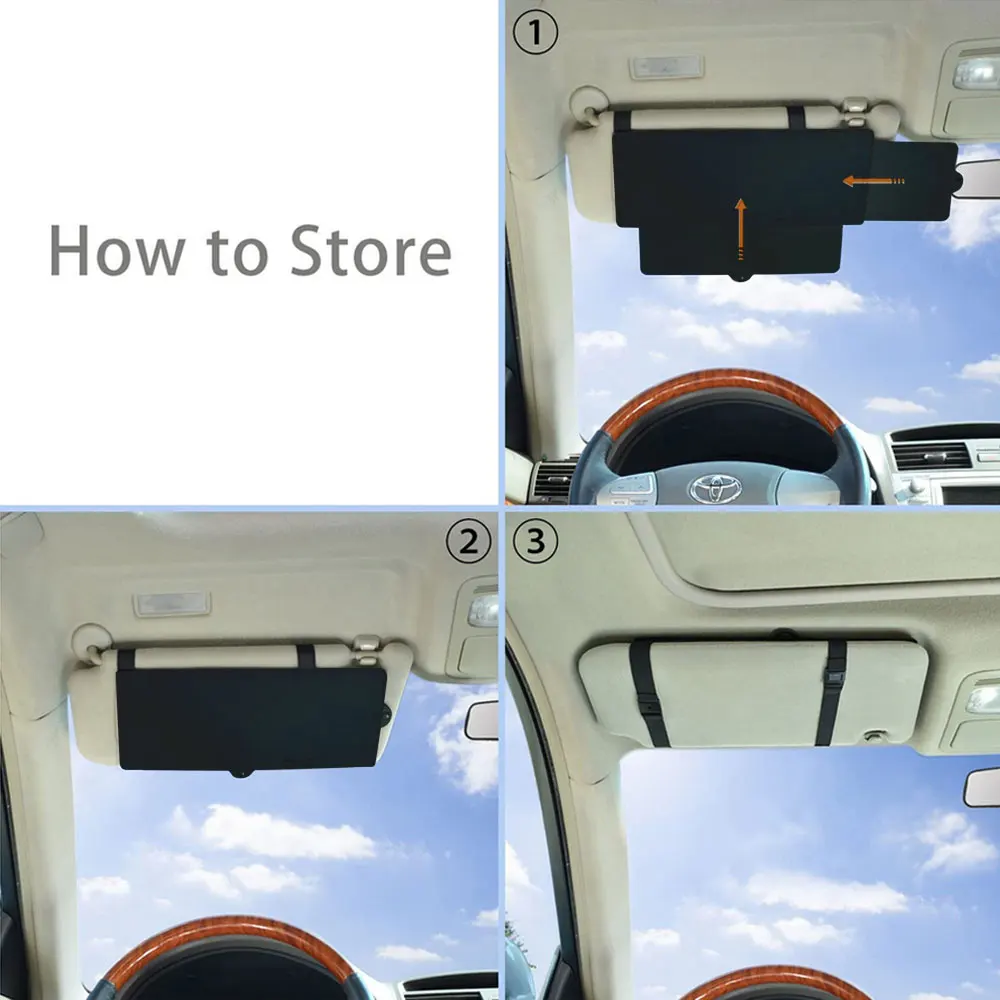 How to Store

①

②

③