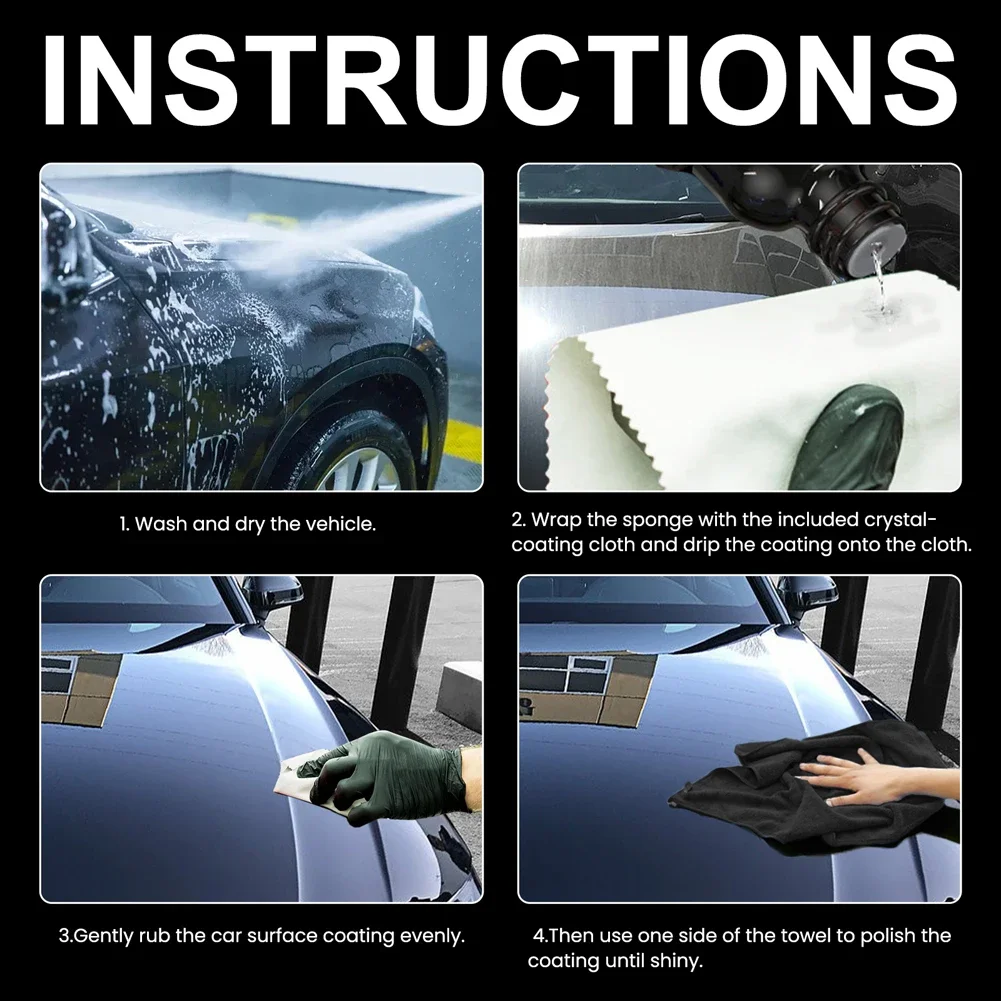 INSTRUCTIONS

1. Wash and dry the vehicle.

2. Wrap the sponge with the included crystal-coating cloth and drip the coating onto the cloth.

3.Gently rub the car surface coating evenly.

4.Then use one side of the towel to polish the coating until shiny.