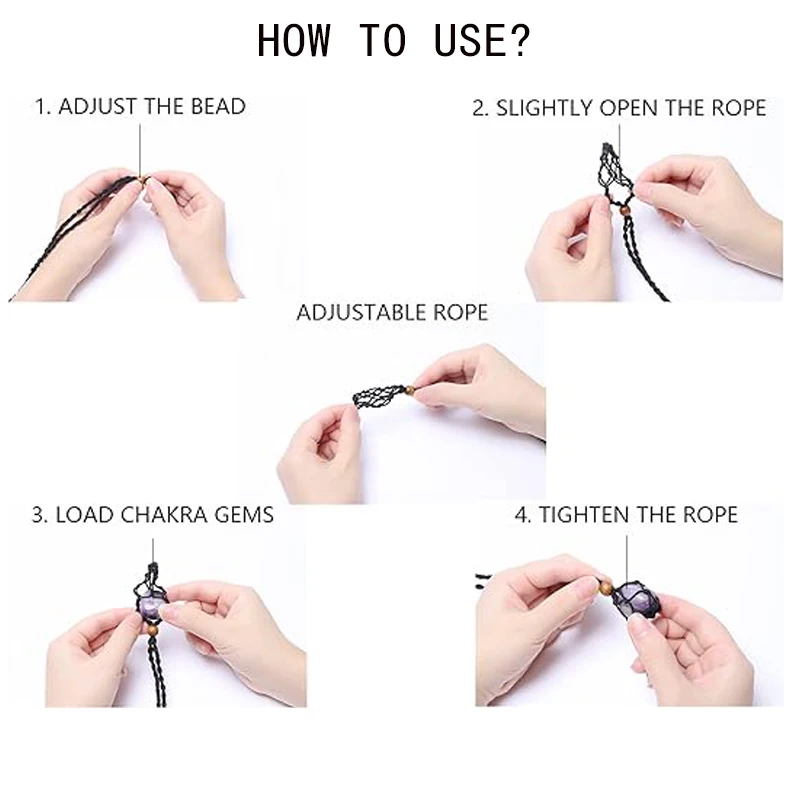 HOW TO USE?

1. ADJUST THE BEAD

2. SLIGHTLY OPEN THE ROPE

ADJUSTABLE ROPE

3. LOAD CHAKRA GEMS

4. TIGHTEN THE ROPE