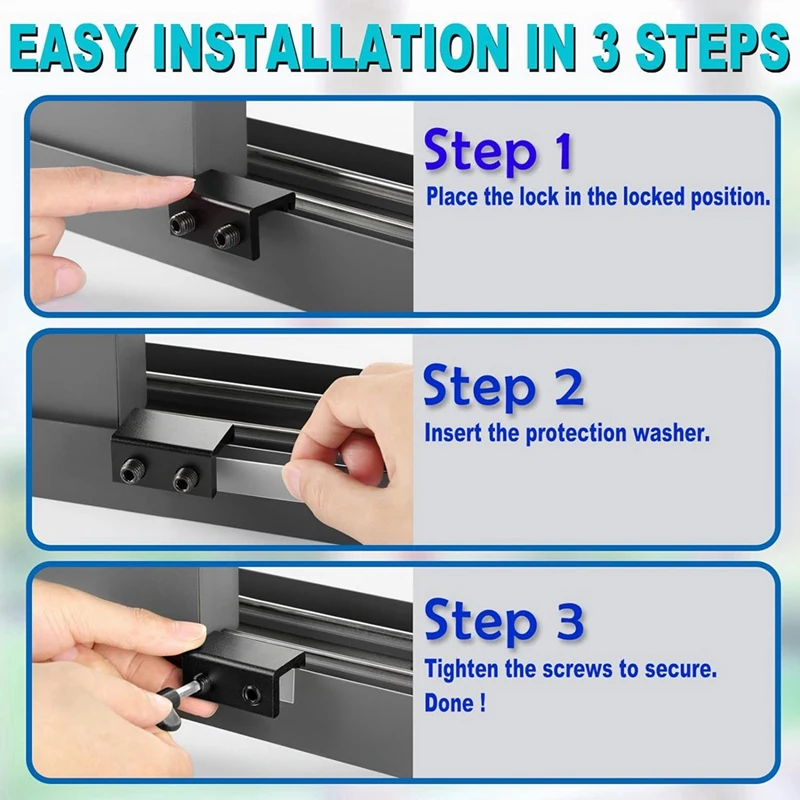 EASY INSTALLATION IN 3 STEPS

Step 1
Place the lock in the locked position.

Step 2
Insert the protection washer.

Step 3
Tighten the screws to secure.
Done !