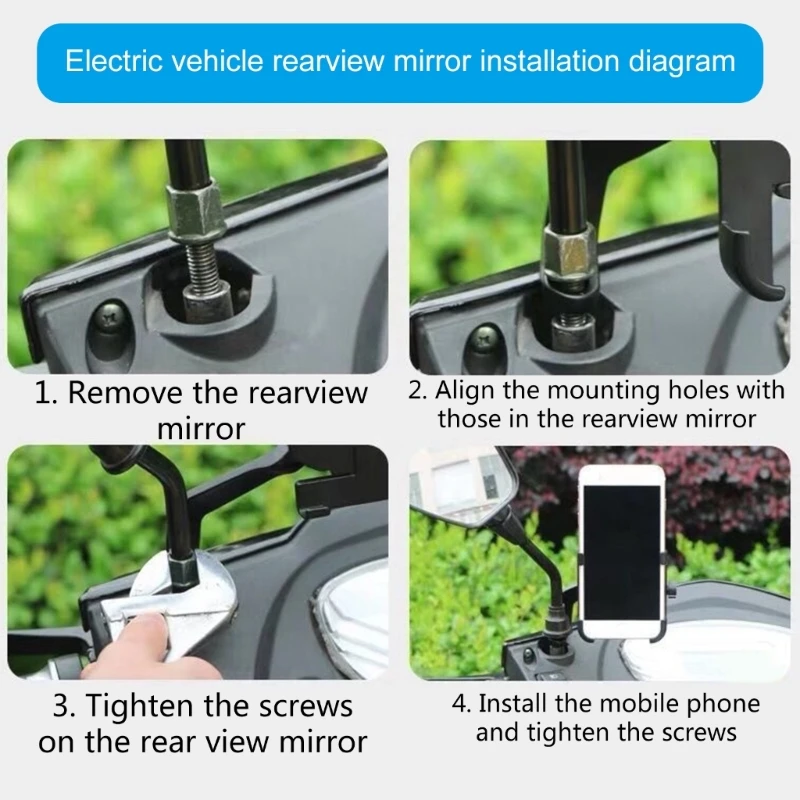 Electric vehicle rearview mirror installation diagram

1. Remove the rearview mirror

2. Align the mounting holes with those in the rearview mirror

3. Tighten the screws on the rear view mirror

4. Install the mobile phone and tighten the screws