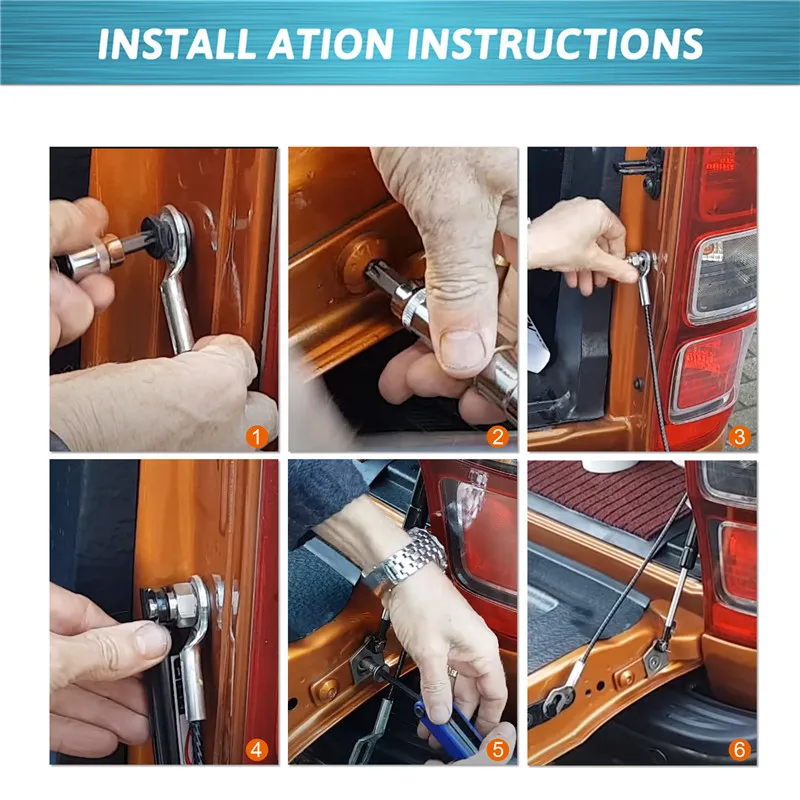 INSTALL ATION INSTRUCTIONS

1

2

3

4

5

6