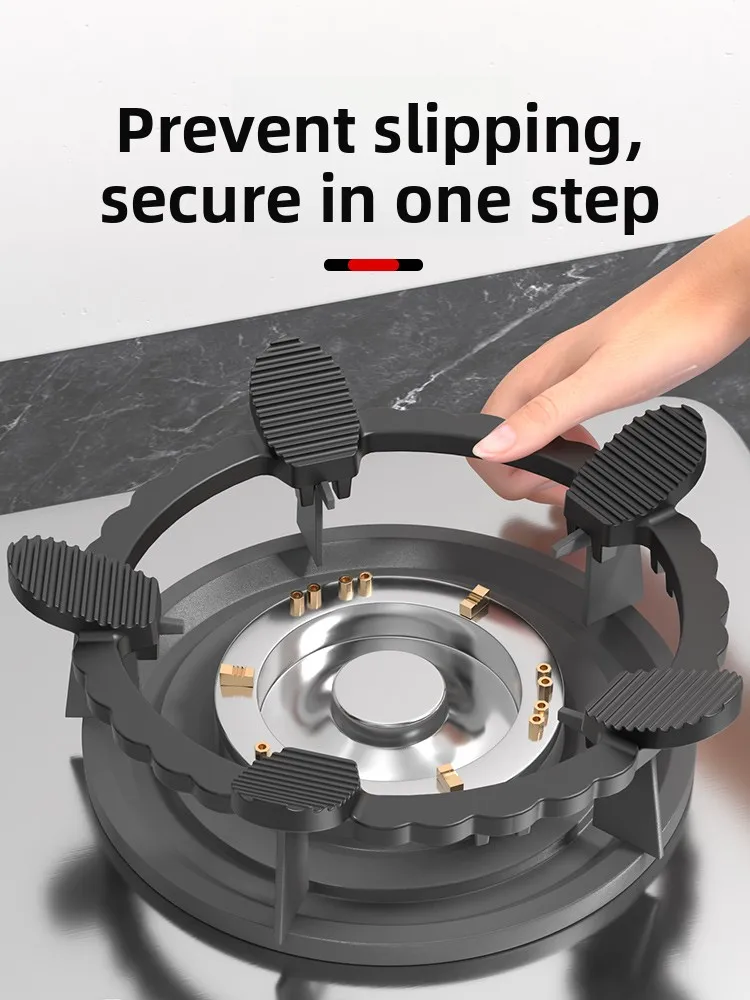 Prevent slipping, secure in one step