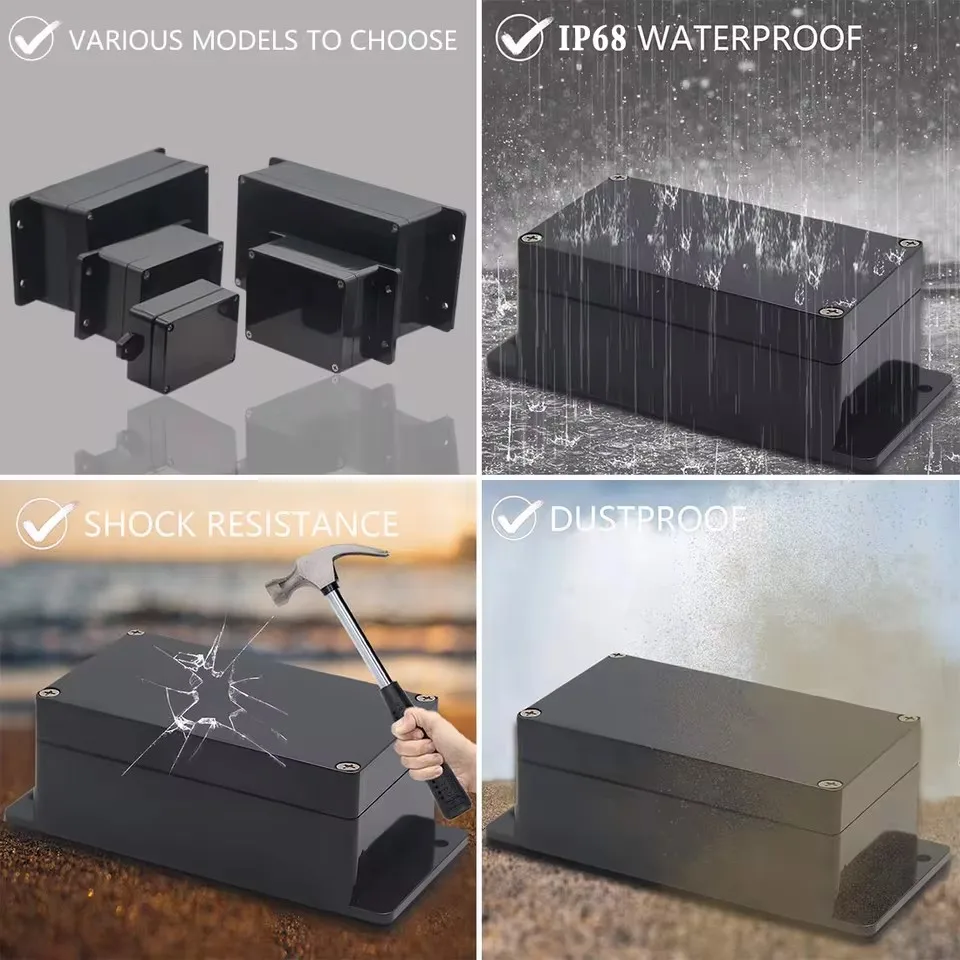 VARIOUS MODELS TO CHOOSE

IP68 WATERPROOF

SHOCK RESISTANCE

DUSTPROOF