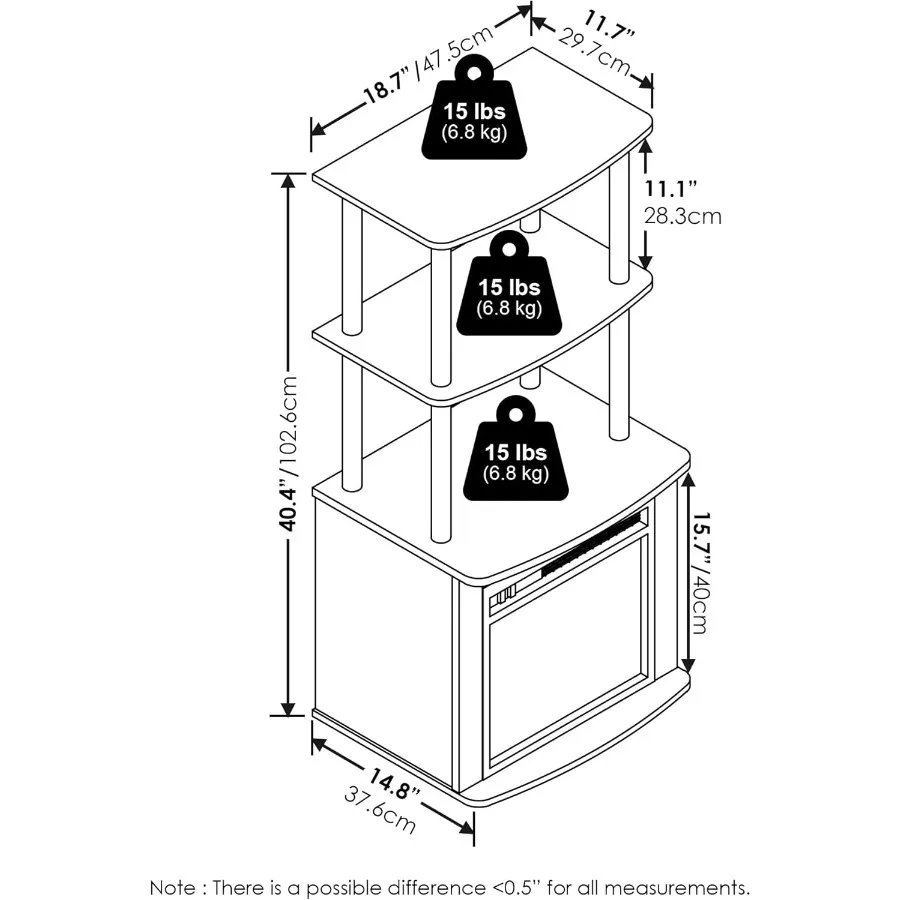 18.7" /47.5cm

11.7"
29.7cm

15 lbs
(6.8 kg)

11.1"
28.3cm

15 lbs
(6.8 kg)

40.4" /102.6cm

15 lbs
(6.8 kg)

15.7" /40cm

14.8"
37.6cm

Note : There is a possible difference <0.5" for all measurements.