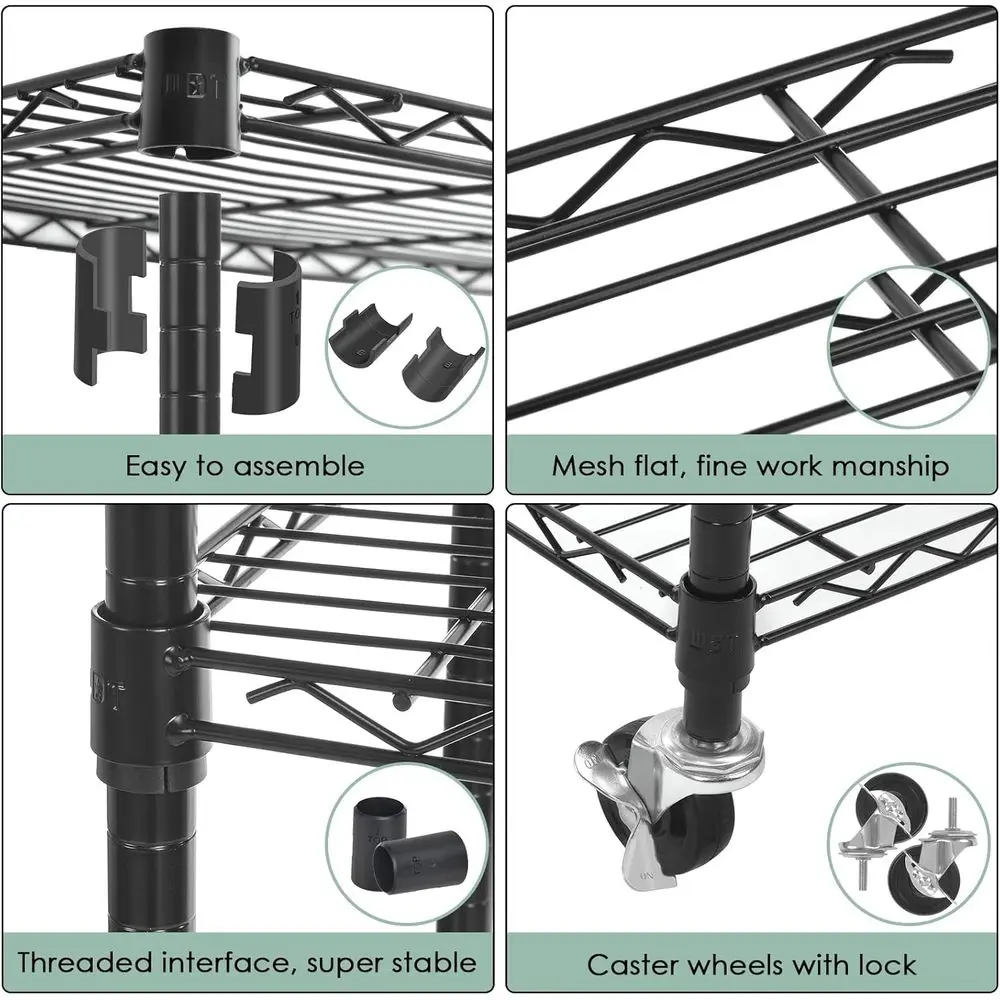 Easy to assemble

Mesh flat, fine work manship

Threaded interface, super stable

Caster wheels with lock