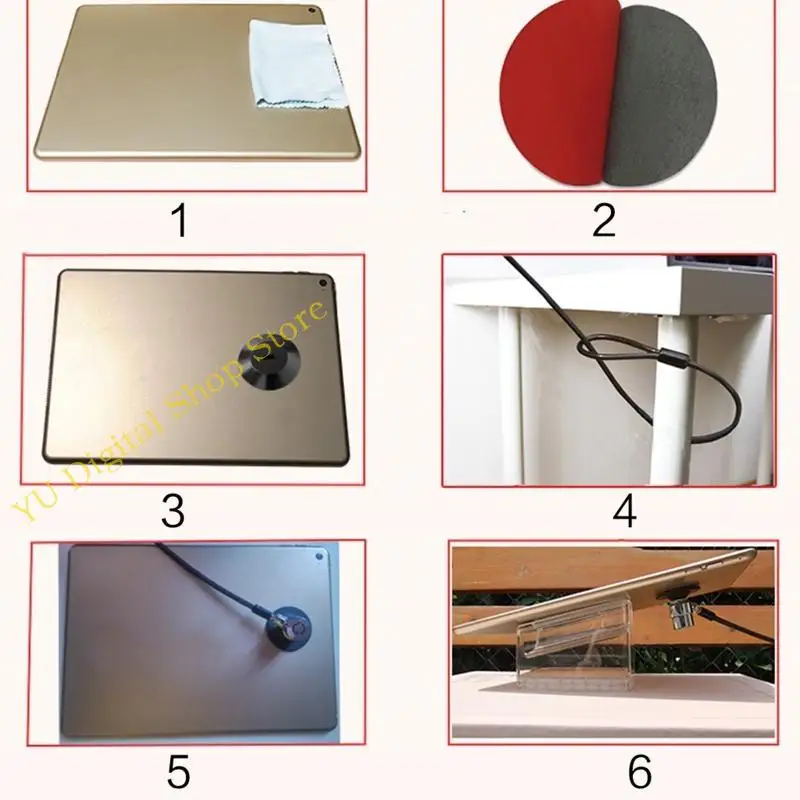 1

2

YU Digital Shop Store

3

4

5

6