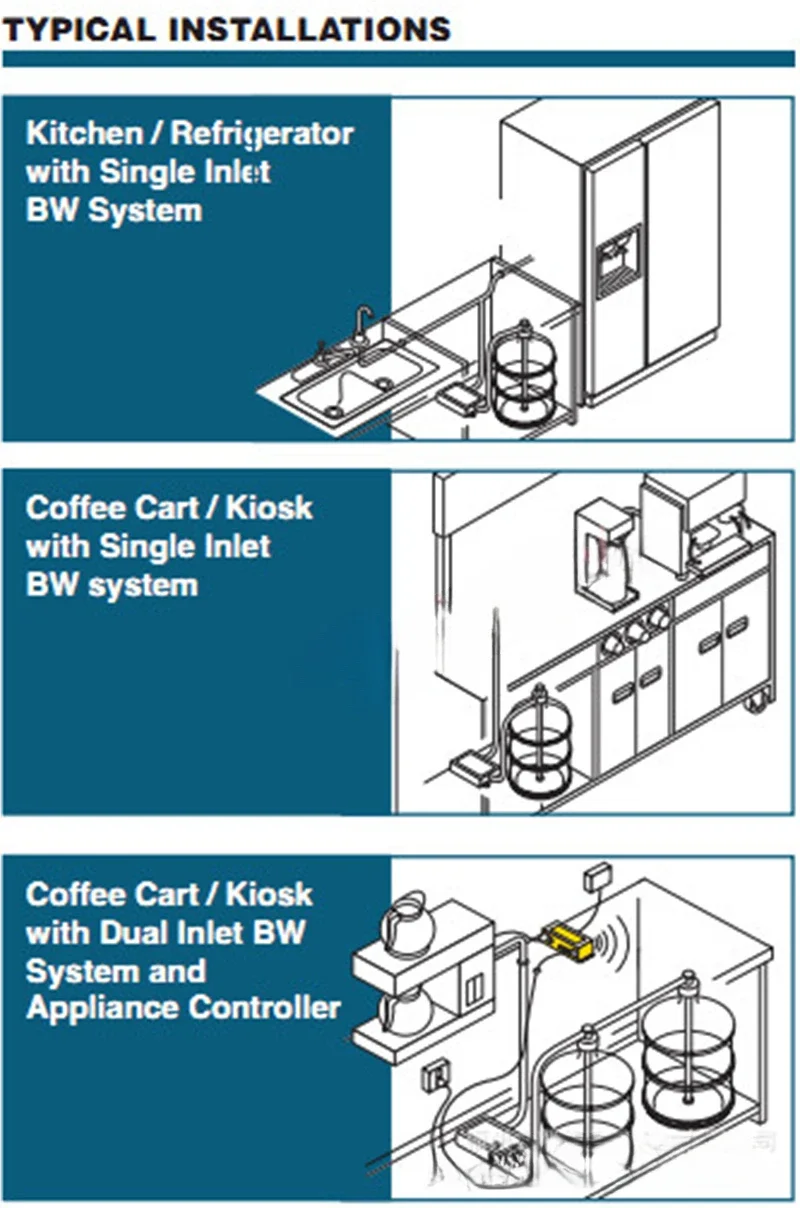 TYPICAL INSTALLATIONS

Kitchen / Refrigerator with Single Inlet BW System

Coffee Cart / Kiosk with Single Inlet BW system

Coffee Cart / Kiosk with Dual Inlet BW System and Appliance Controller