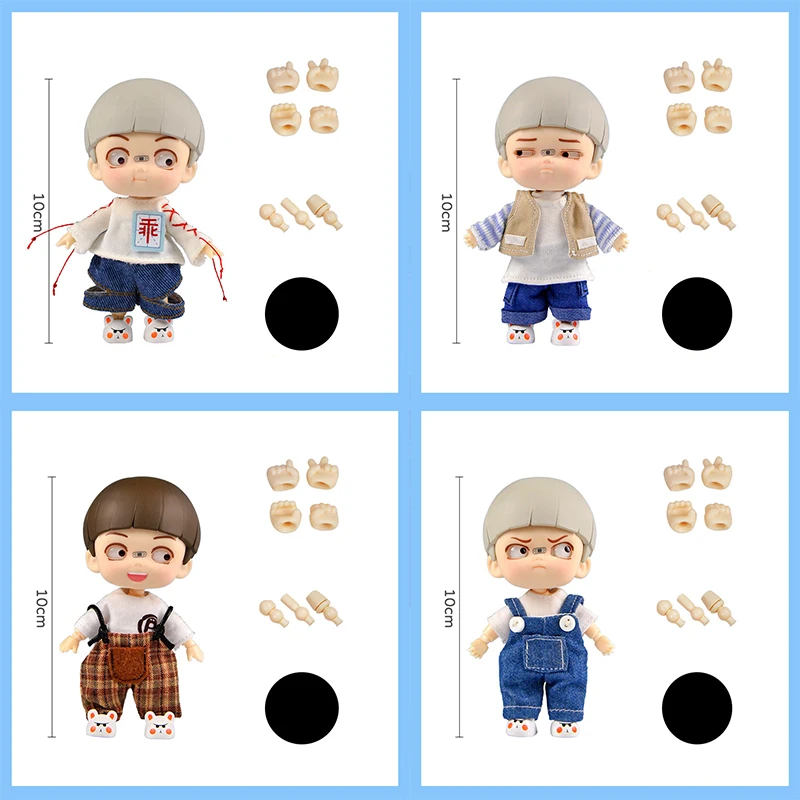 10cm

乖

10cm

10cm

10cm