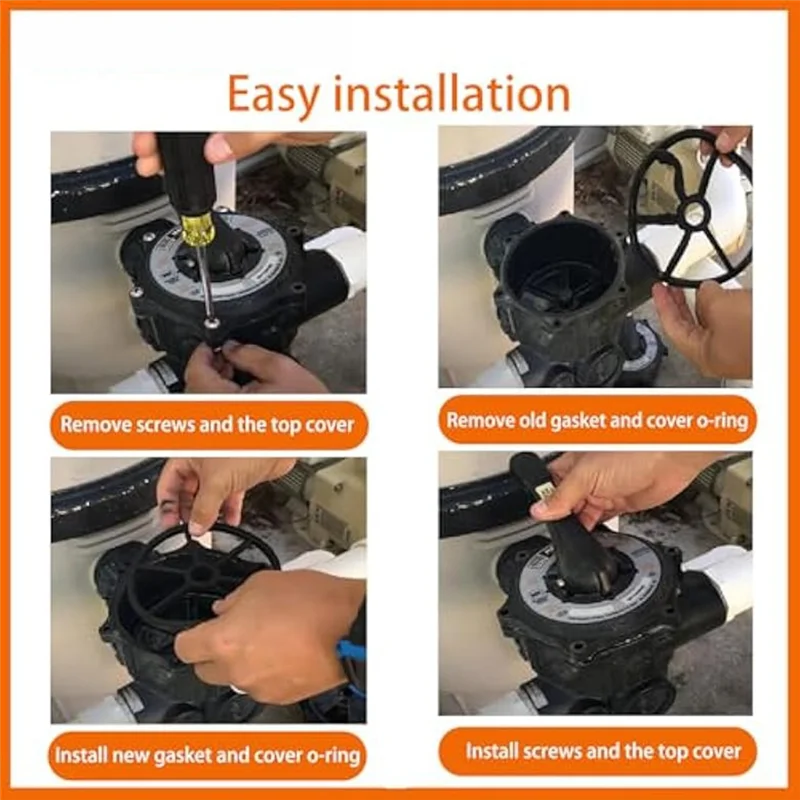 Easy installation

Remove screws and the top cover

Remove old gasket and cover o-ring

Install new gasket and cover o-ring

Install screws and the top cover