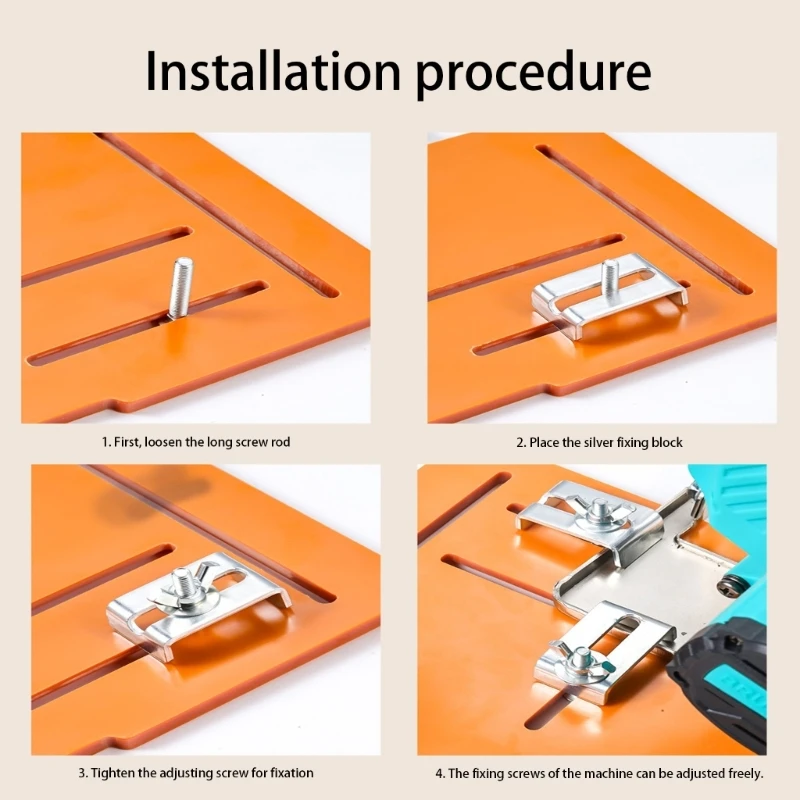 Installation procedure

1. First, loosen the long screw rod

2. Place the silver fixing block

3. Tighten the adjusting screw for fixation

4. The fixing screws of the machine can be adjusted freely.