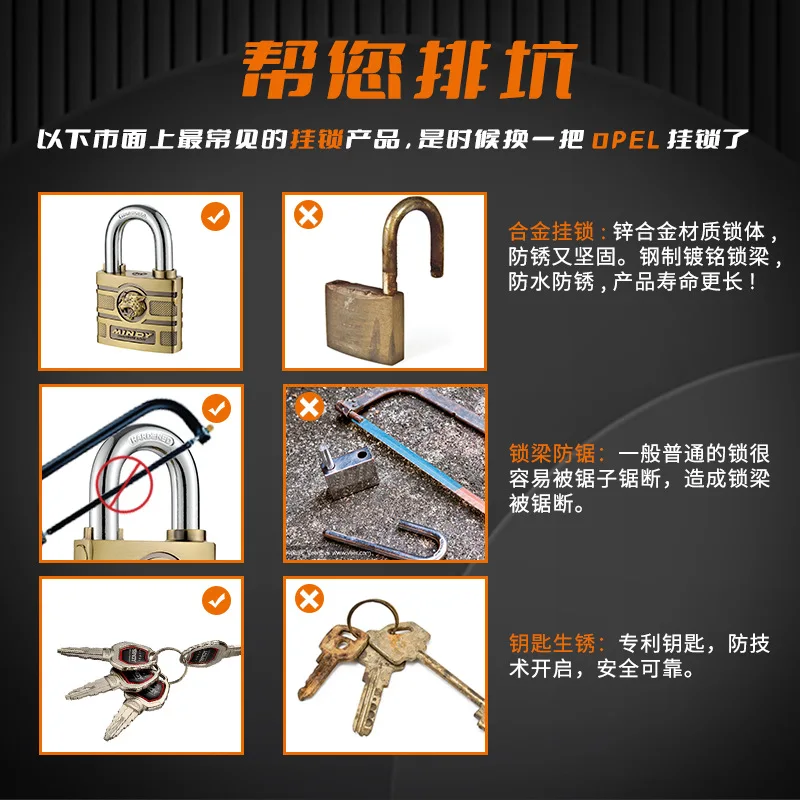 帮您排坑

以下市面上最常见的挂锁产品，是时候换一把 OPEL 挂锁了

MINRY

合金挂锁：锌合金材质锁体，防锈又坚固。钢制镀铬锁梁，防水防锈，产品寿命更长！

HARDENED

锁梁防锯：一般普通的锁很容易被锯子锯断，造成锁梁被锯断。

钥匙生锈：专利钥匙，防技术开启，安全可靠。