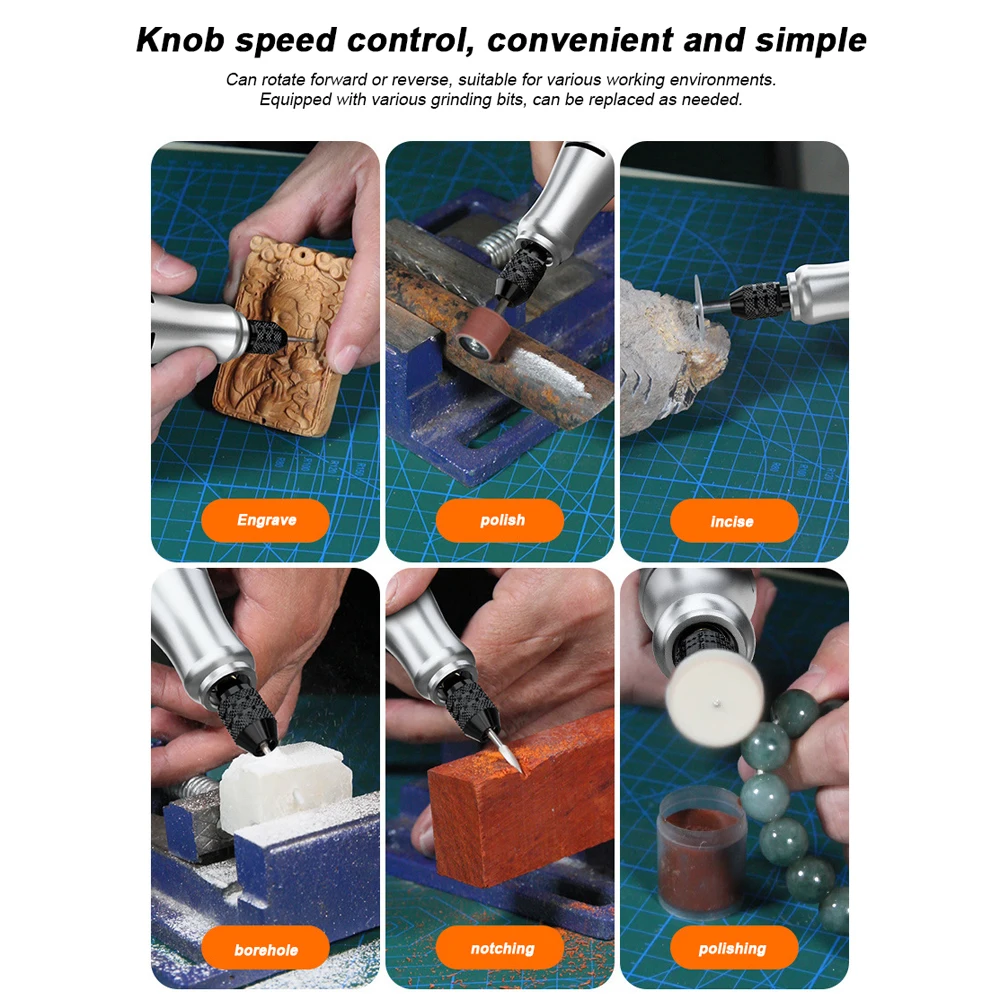 Knob speed control, convenient and simple

Can rotate forward or reverse, suitable for various working environments.
Equipped with various grinding bits, can be replaced as needed.

Engrave

polish

incise

borehole

notching

polishing