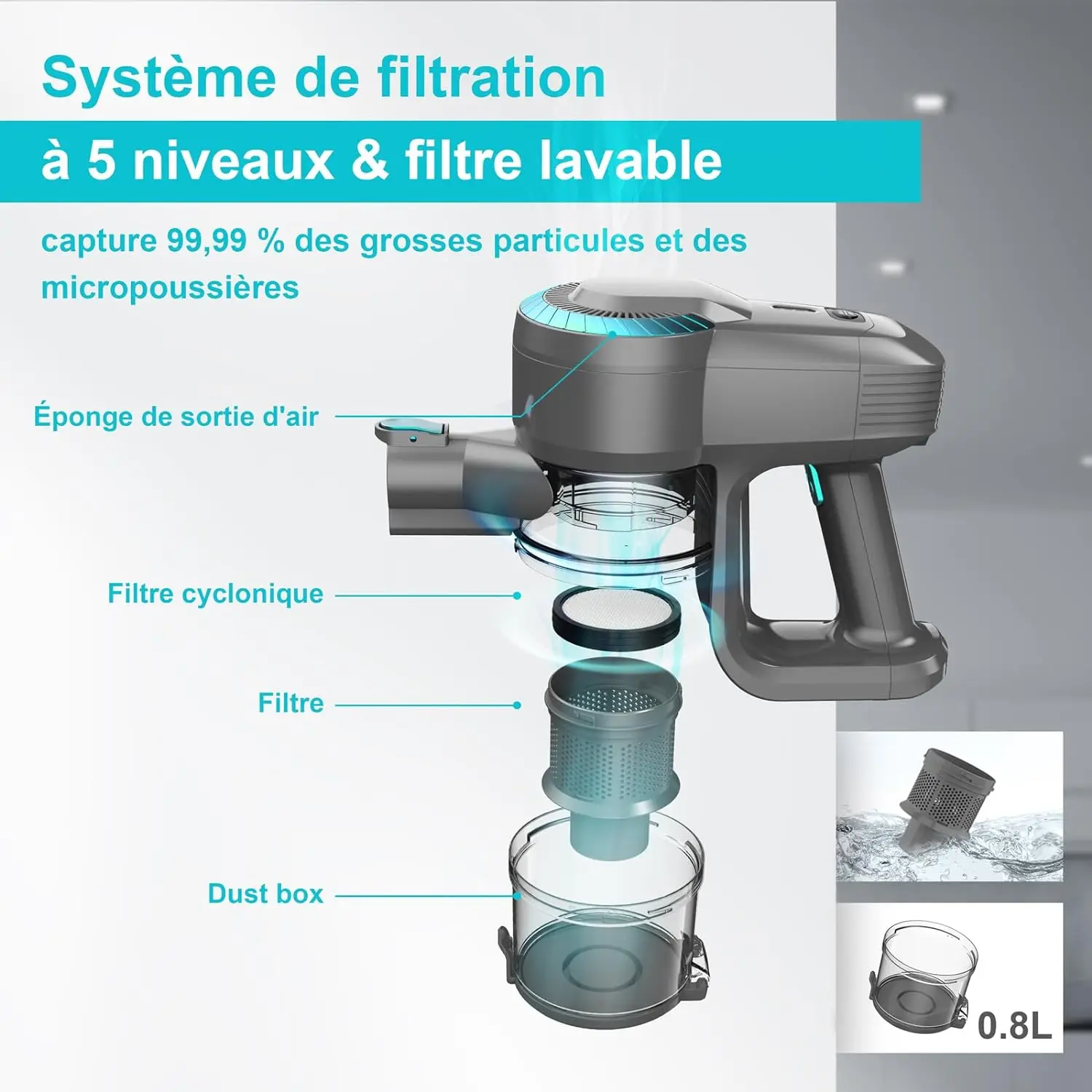 Système de filtration

à 5 niveaux & filtre lavable

capture 99,99 % des grosses particules et des micropoussières

Éponge de sortie d'air

Filtre cyclonique

Filtre

Dust box

0.8L