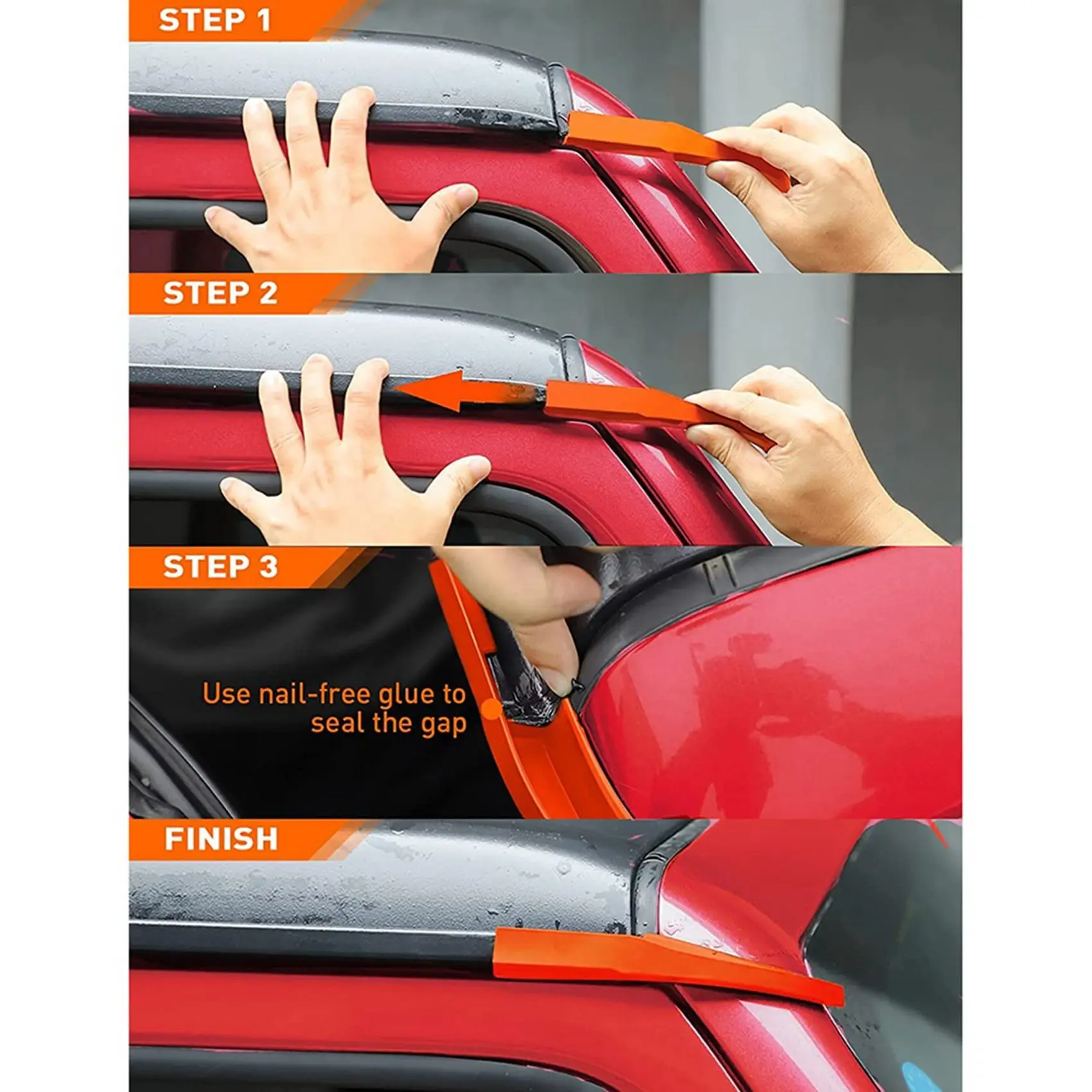 STEP 1

STEP 2

STEP 3

Use nail-free glue to seal the gap

FINISH