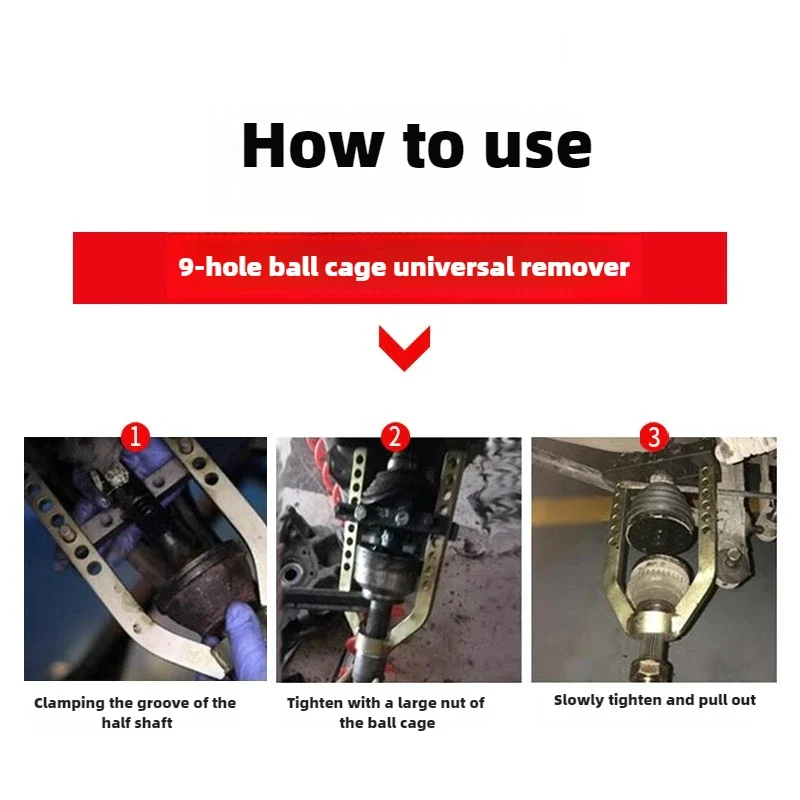 How to use

9-hole ball cage universal remover

1

Clamping the groove of the half shaft

2

Tighten with a large nut of the ball cage

3

Slowly tighten and pull out