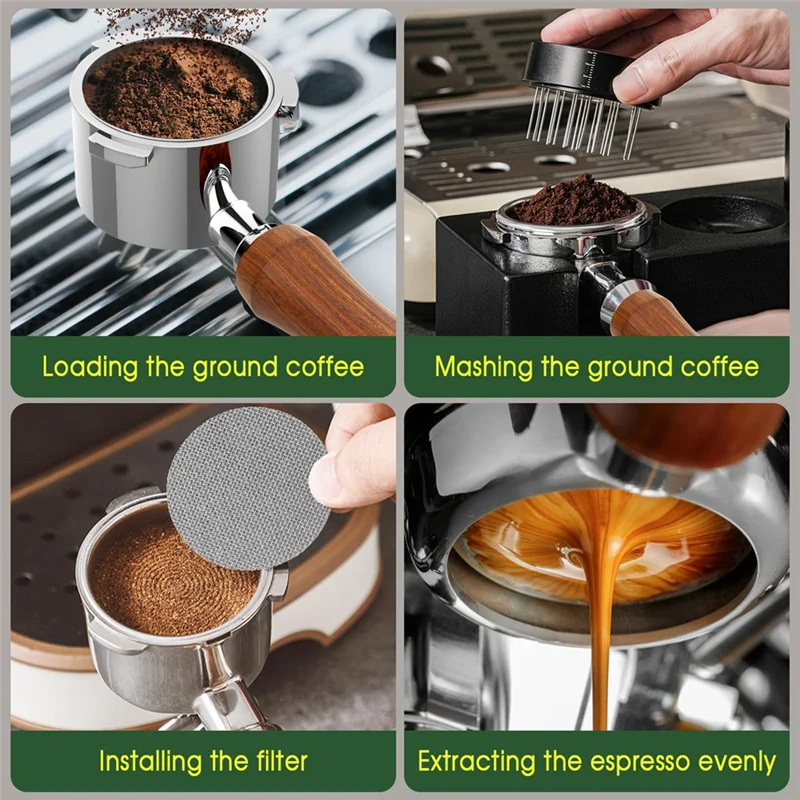 Loading the ground coffee

Mashing the ground coffee

Installing the filter

Extracting the espresso evenly