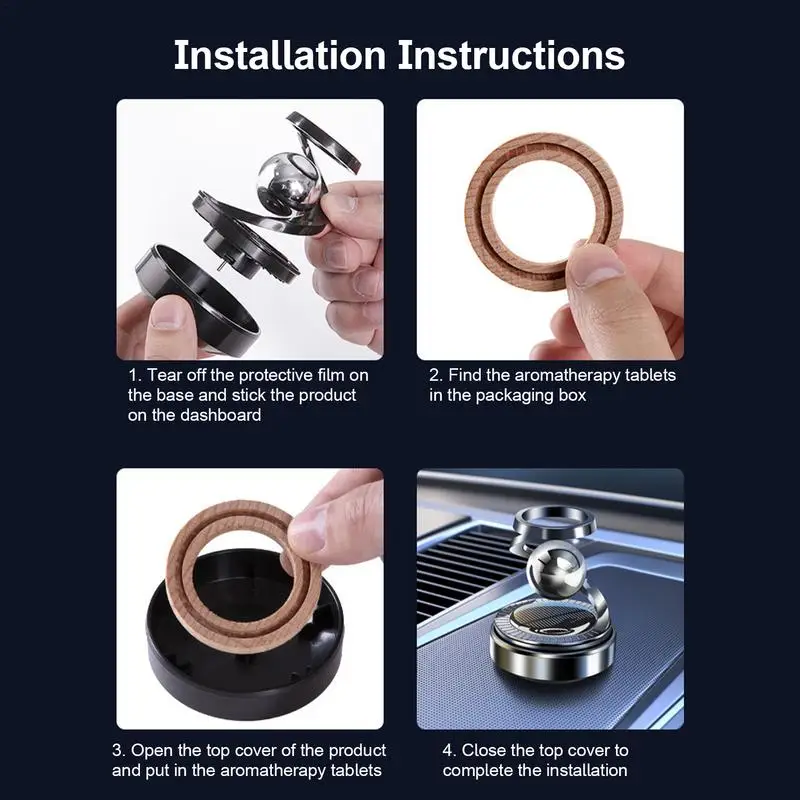 Installation Instructions

1. Tear off the protective film on the base and stick the product on the dashboard

2. Find the aromatherapy tablets in the packaging box

3. Open the top cover of the product and put in the aromatherapy tablets

4. Close the top cover to complete the installation