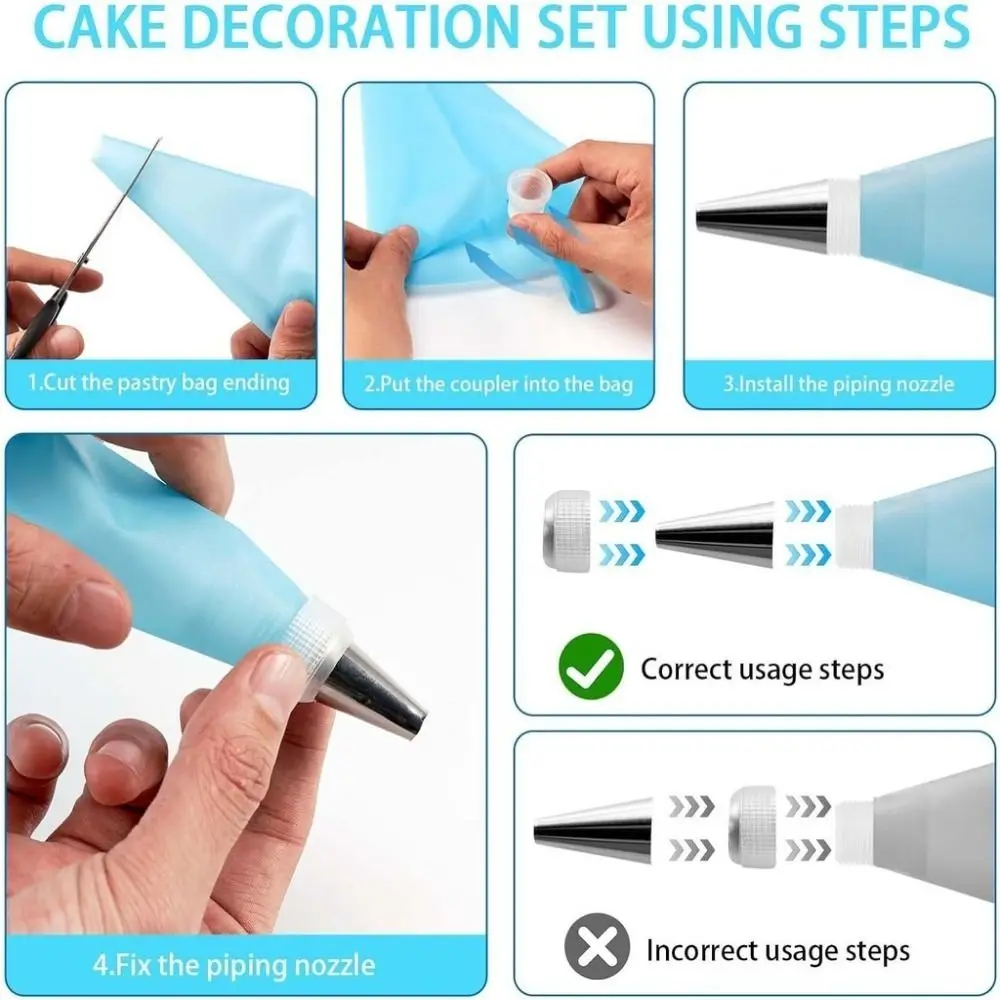 CAKE DECORATION SET USING STEPS

1.Cut the pastry bag ending

2.Put the coupler into the bag

3.Install the piping nozzle

4.Fix the piping nozzle

Correct usage steps

Incorrect usage steps