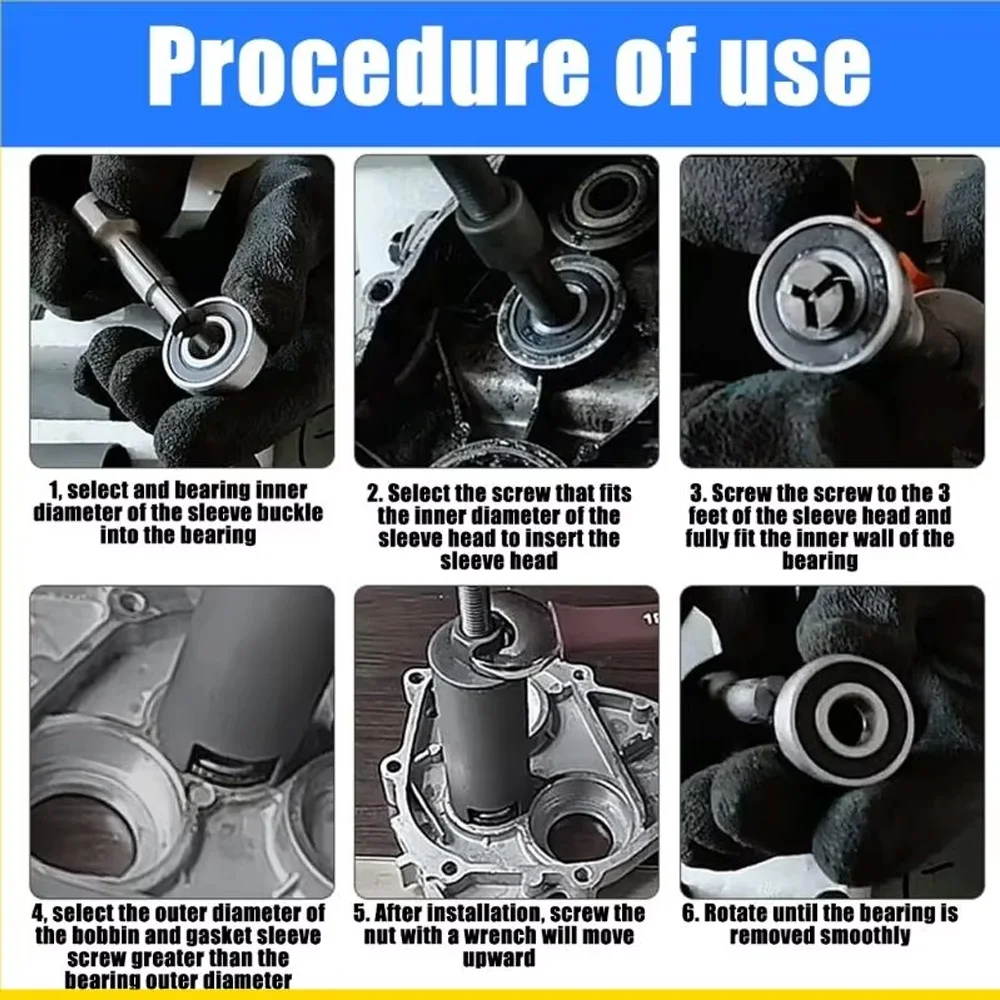 Procedure of use

1, select and bearing inner diameter of the sleeve buckle into the bearing

2. Select the screw that fits the inner diameter of the sleeve head to insert the sleeve head

3. Screw the screw to the 3 feet of the sleeve head and fully fit the inner wall of the bearing

4, select the outer diameter of the bobbin and gasket sleeve screw greater than the bearing outer diameter

5. After installation, screw the nut with a wrench will move upward

6. Rotate until the bearing is removed smoothly