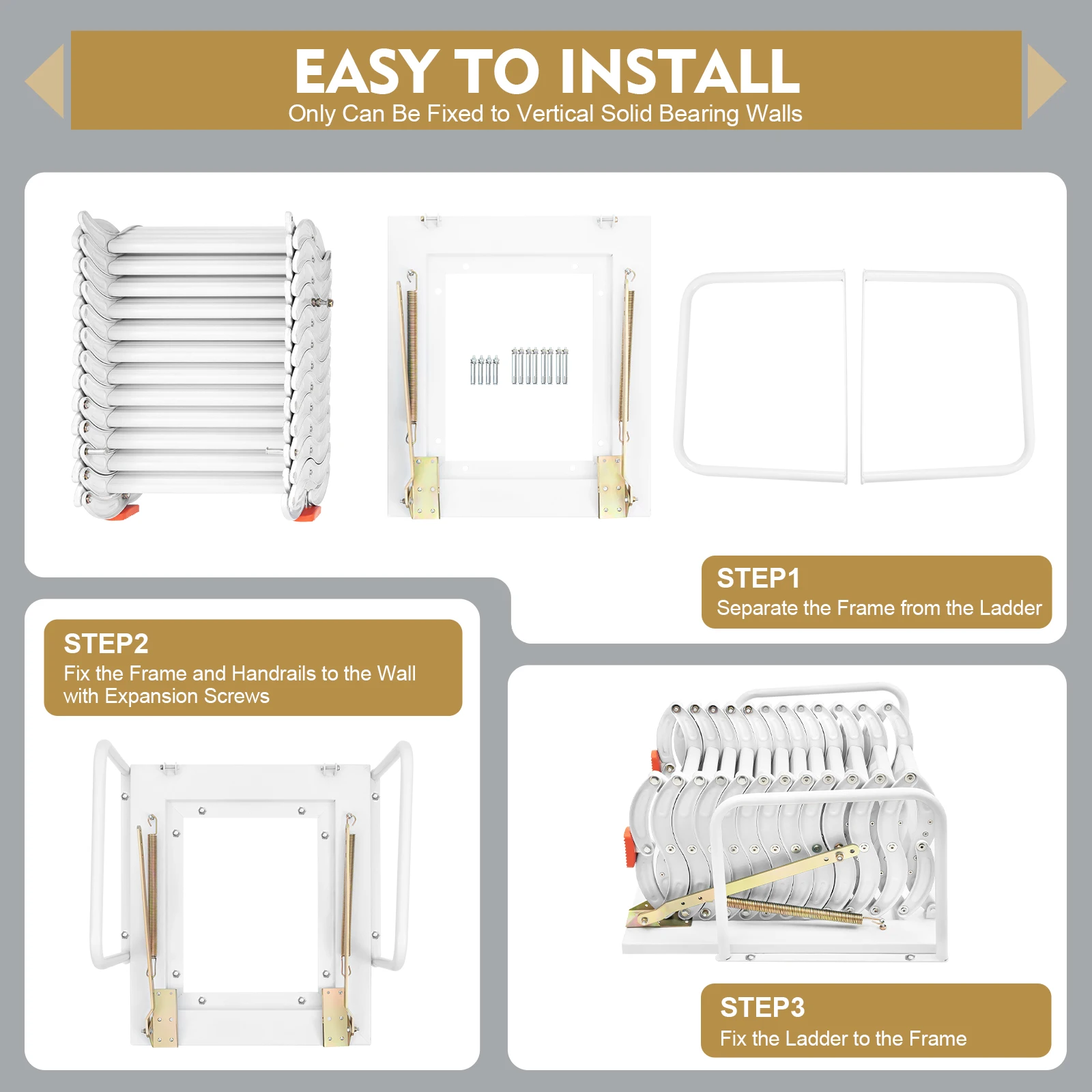 EASY TO INSTALL
Only Can Be Fixed to Vertical Solid Bearing Walls

STEP1
Separate the Frame from the Ladder

STEP2
Fix the Frame and Handrails to the Wall with Expansion Screws

STEP3
Fix the Ladder to the Frame