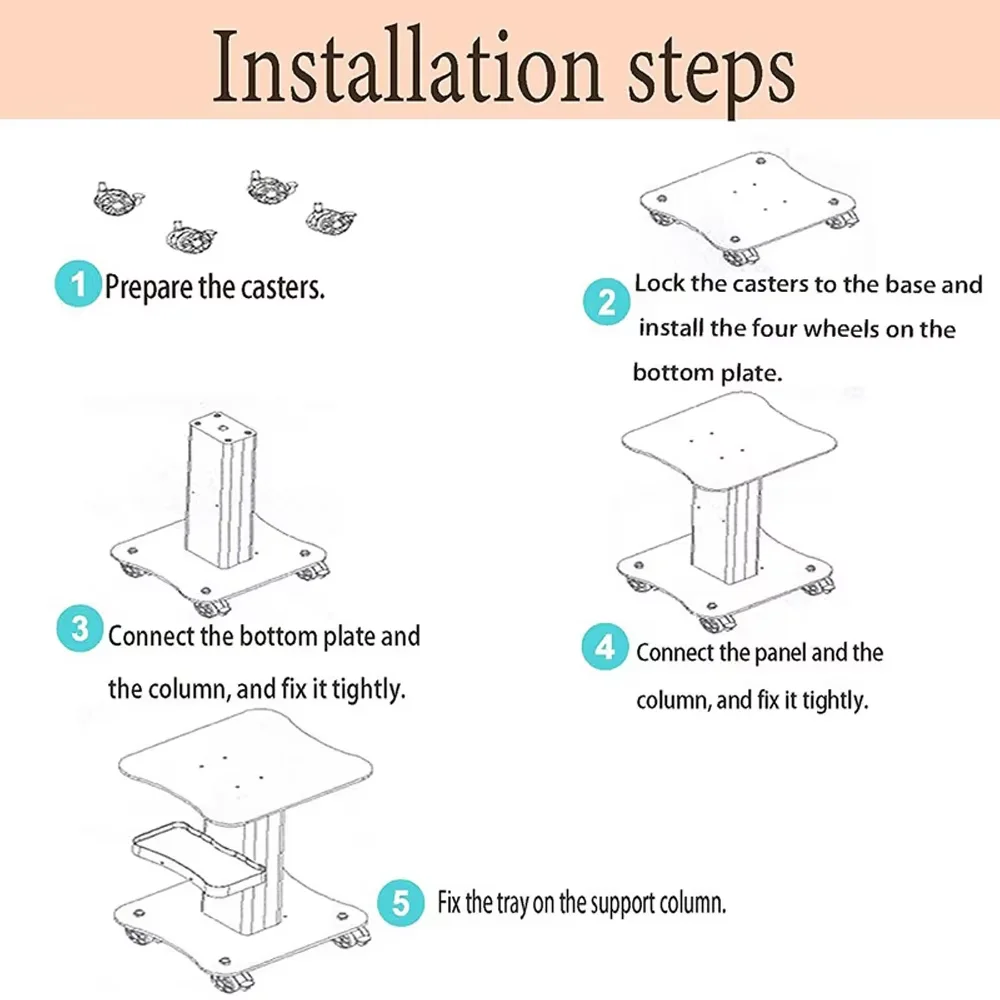 Installation steps

1 Prepare the casters.

2 Lock the casters to the base and install the four wheels on the bottom plate.

3 Connect the bottom plate and the column, and fix it tightly.

4 Connect the panel and the column, and fix it tightly.

5 Fix the tray on the support column.