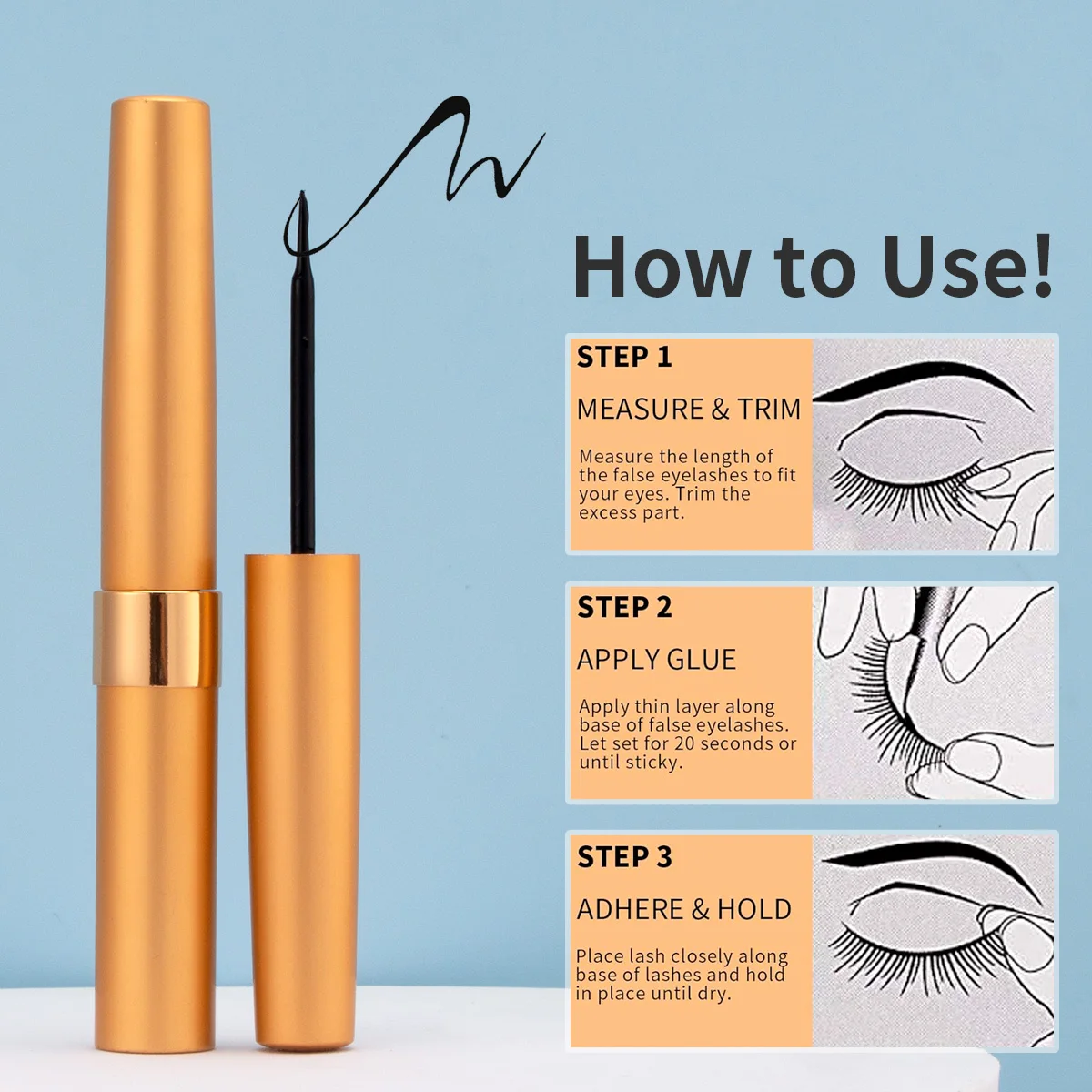 How to Use!

STEP 1

MEASURE & TRIM

Measure the length of the false eyelashes to fit your eyes. Trim the excess part.

STEP 2

APPLY GLUE

Apply thin layer along base of false eyelashes. Let set for 20 seconds or until sticky.

STEP 3

ADHERE & HOLD

Place lash closely along base of lashes and hold in place until dry.