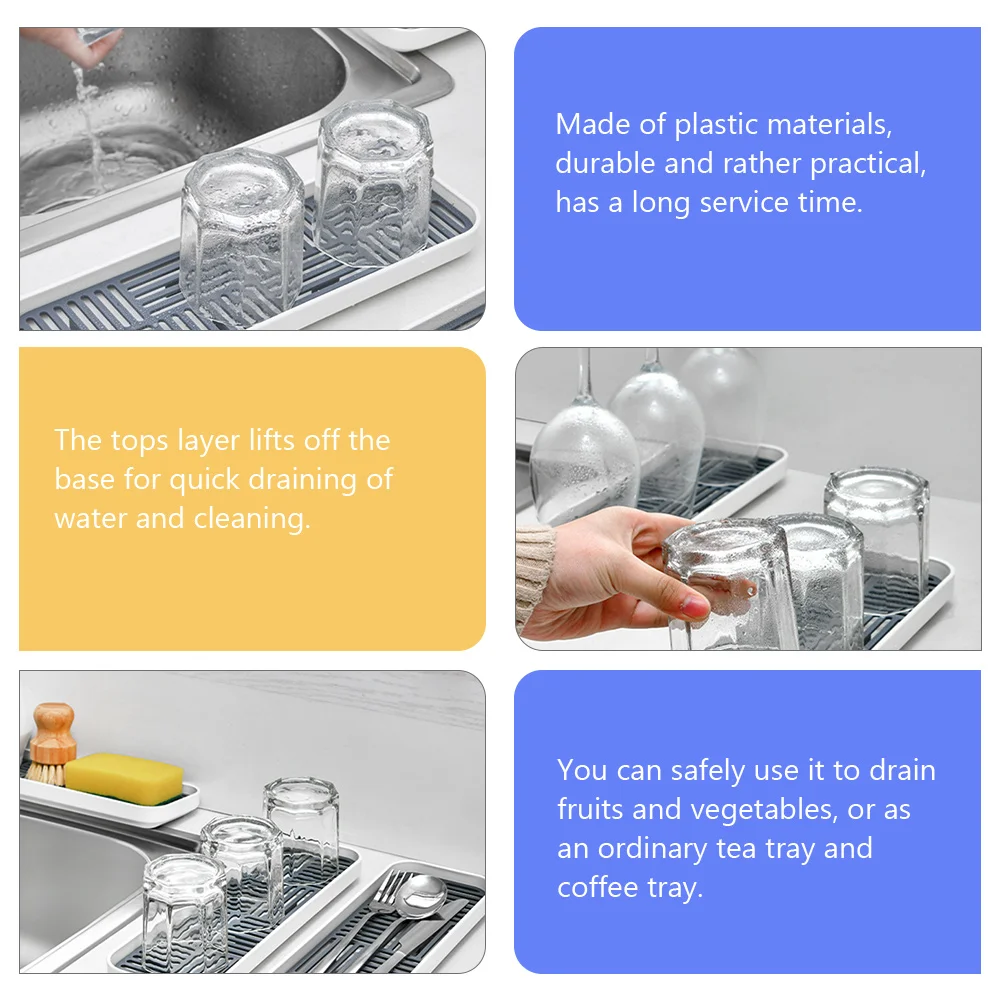 Made of plastic materials, durable and rather practical, has a long service time.

The tops layer lifts off the base for quick draining of water and cleaning.

You can safely use it to drain fruits and vegetables, or as an ordinary tea tray and coffee tray.