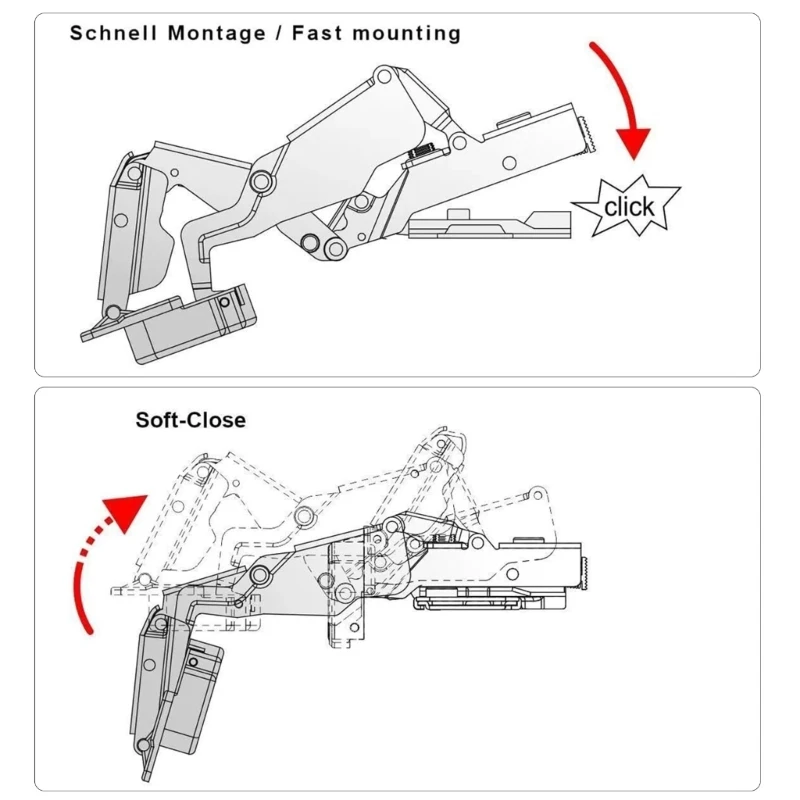 Schnell Montage / Fast mounting

click

Soft-Close