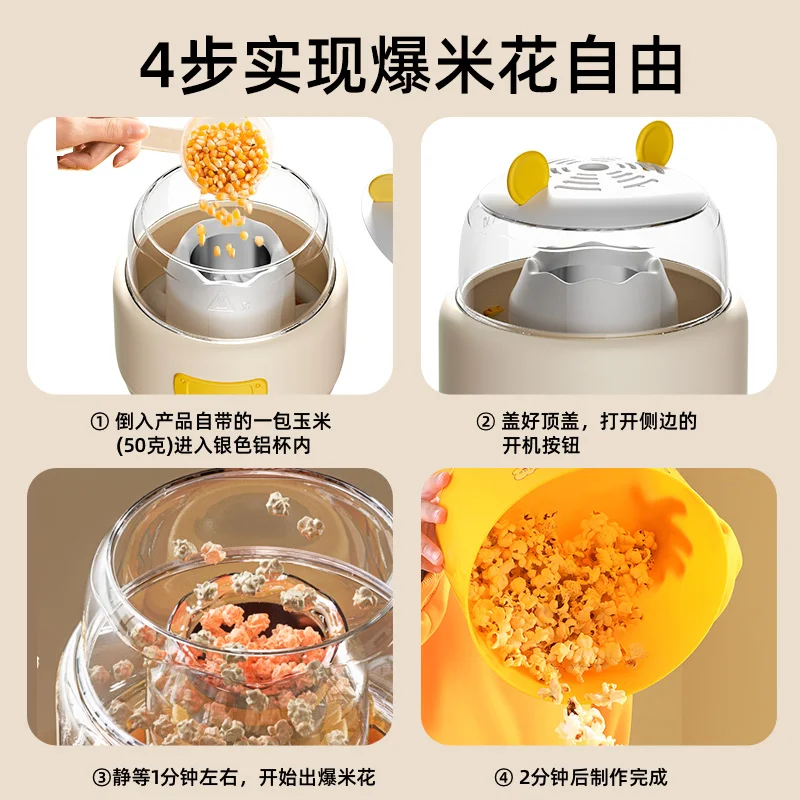 4步实现爆米花自由

① 倒入产品自带的一包玉米(50克)进入银色铝杯内

② 盖好顶盖，打开侧边的开机按钮

③静等1分钟左右，开始出爆米花

④ 2分钟后制作完成